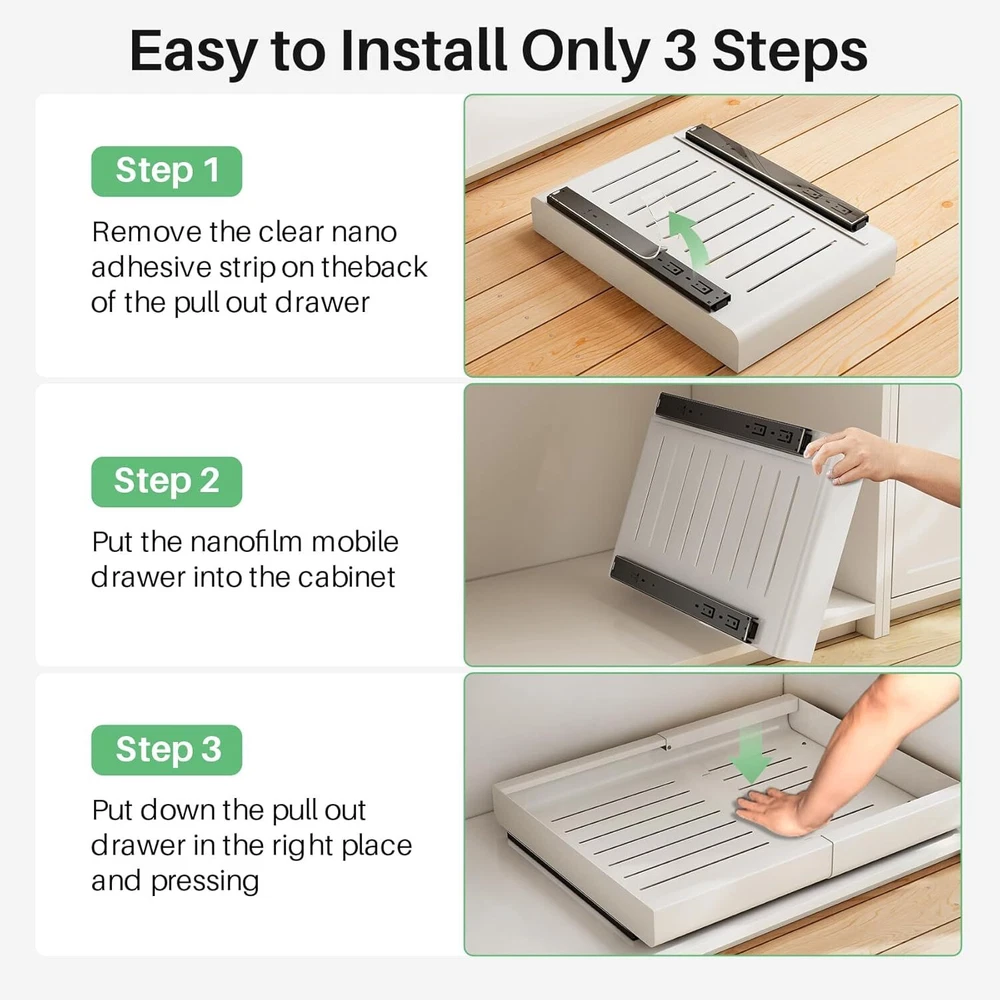 Easy to Install Only 3 Steps

Step 1

Remove the clear nano adhesive strip on theback of the pull out drawer

Step 2

Put the nanofilm mobile drawer into the cabinet

Step 3

Put down the pull out drawer in the right place and pressing