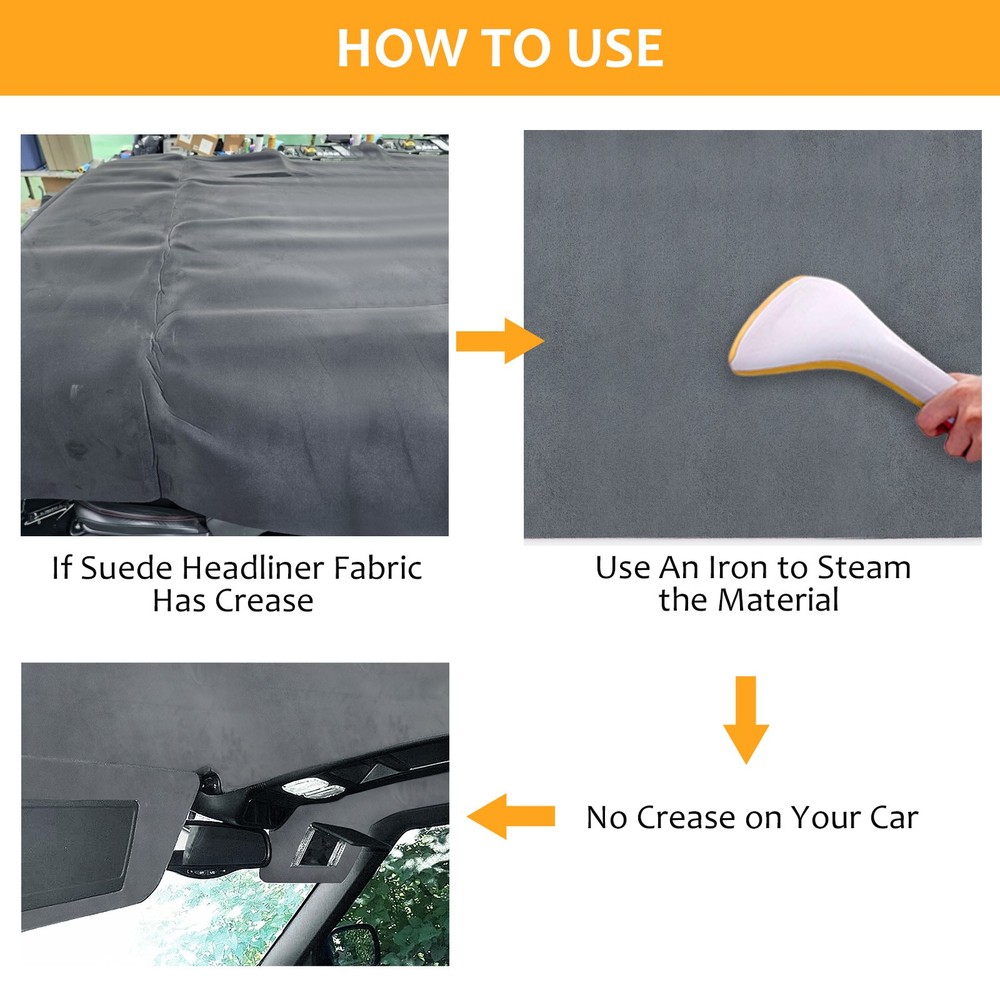 HOW TO USE

If Suede Headliner Fabric Has Crease

Use An Iron to Steam the Material

No Crease on Your Car