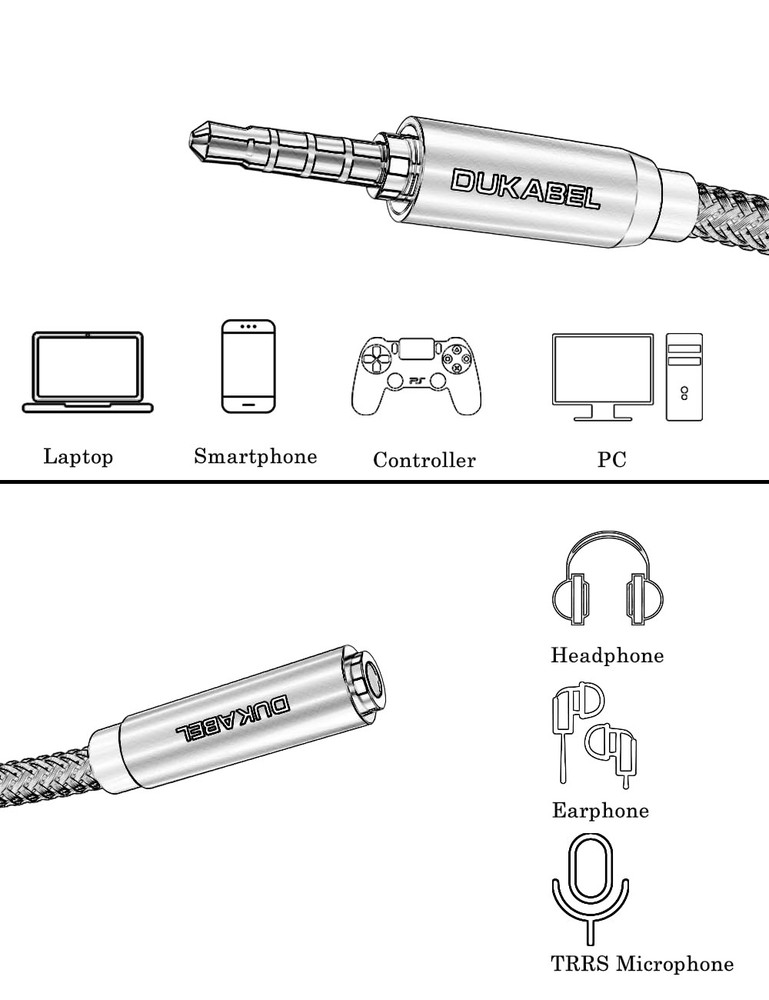 DUKABEL

Laptop

Smartphone

Controller

PC

DUKABEL

Headphone

Earphone

TRRS Microphone