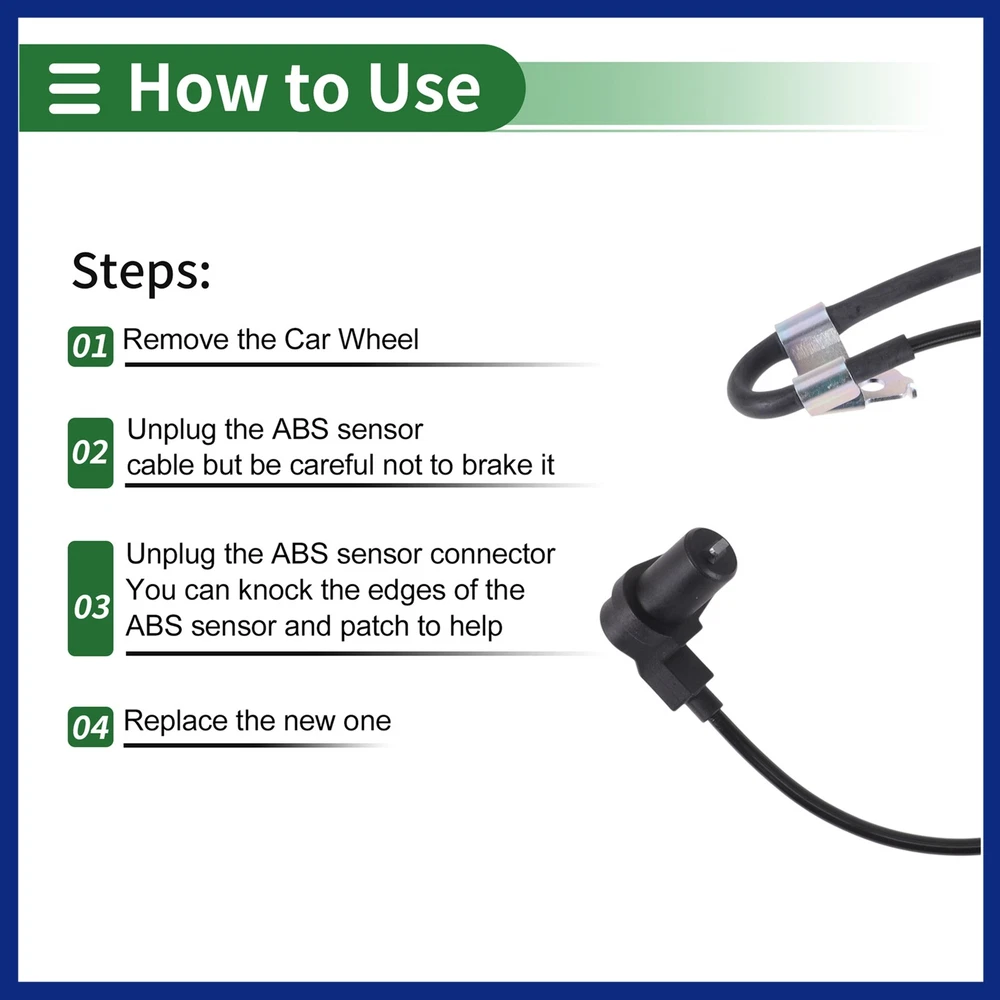 How to Use

Steps:

01 Remove the Car Wheel

02 Unplug the ABS sensor cable but be careful not to brake it

03 Unplug the ABS sensor connector You can knock the edges of the ABS sensor and patch to help

04 Replace the new one