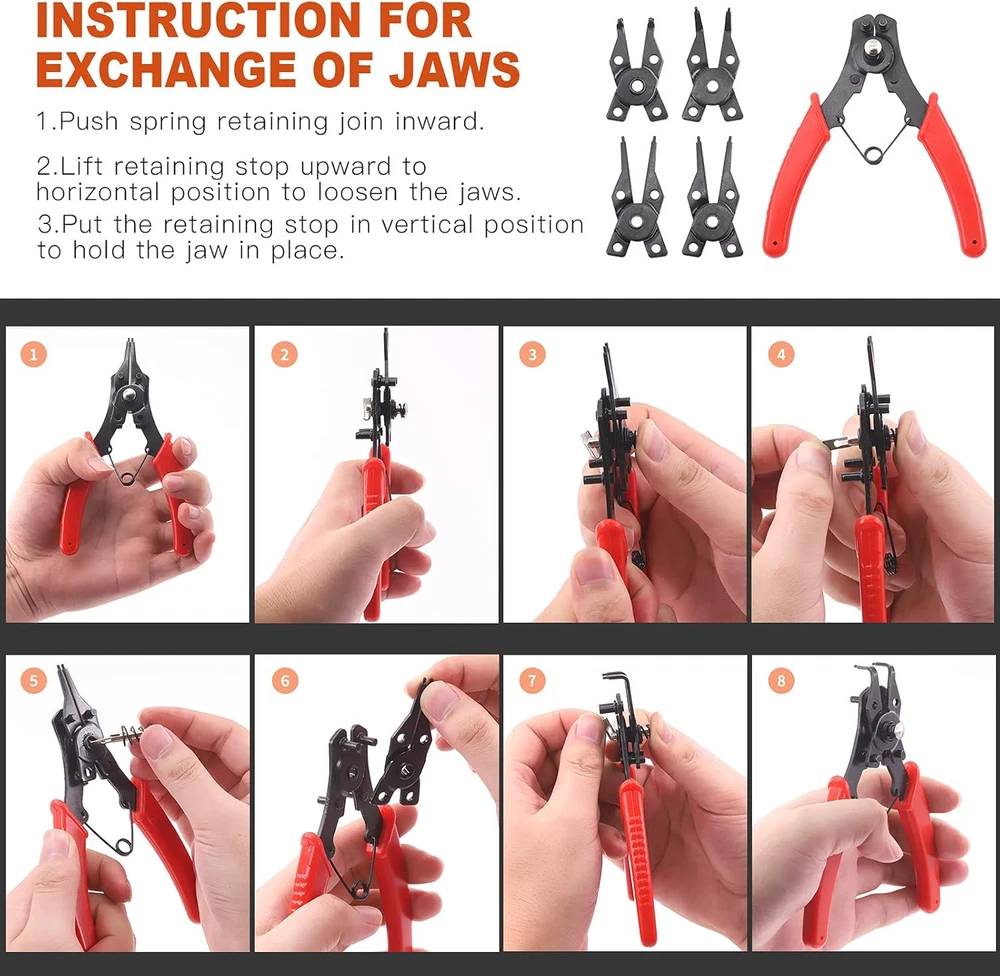 INSTRUCTION FOR EXCHANGE OF JAWS

1.Push spring retaining join inward.

2.Lift retaining stop upward to horizontal position to loosen the jaws.

3.Put the retaining stop in vertical position to hold the jaw in place.

1

2

3

4

5

6

7

8