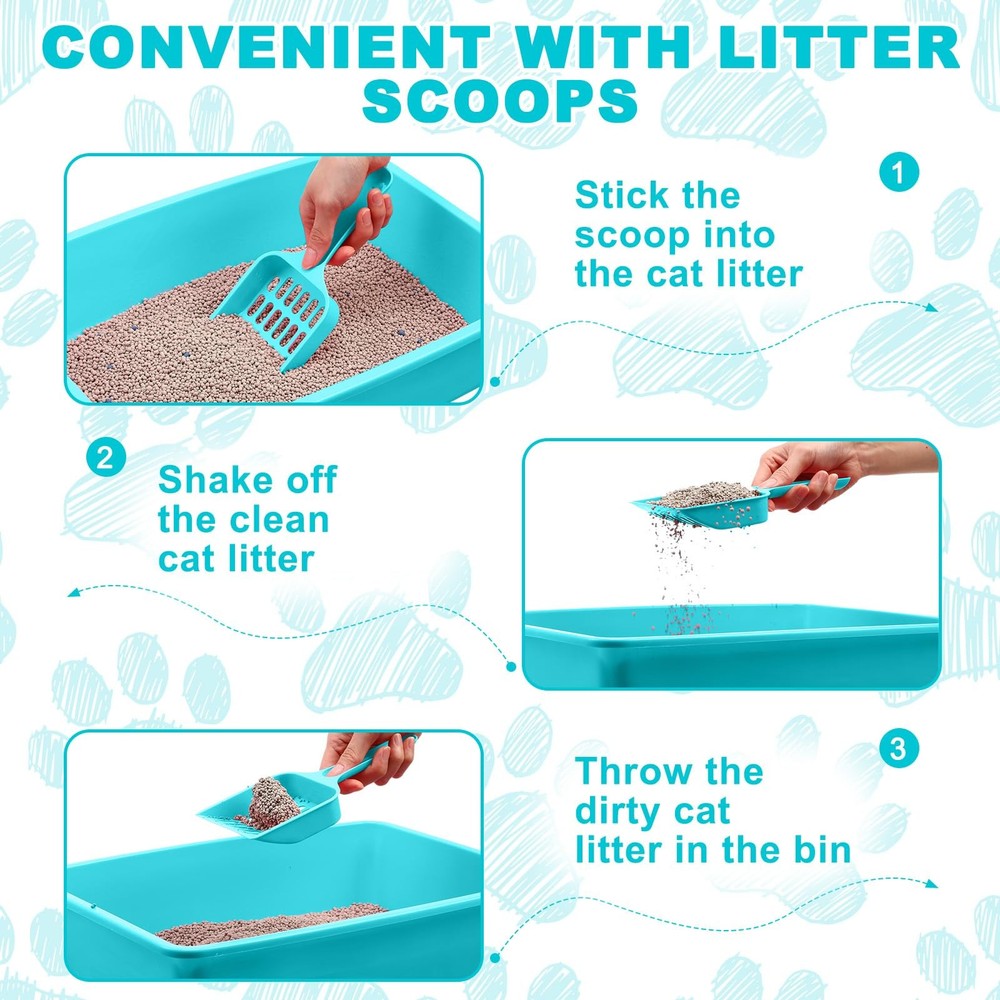 CONVENIENT WITH LITTER SCOOPS

1

Stick the scoop into the cat litter

2

Shake off the clean cat litter

3

Throw the dirty cat litter in the bin