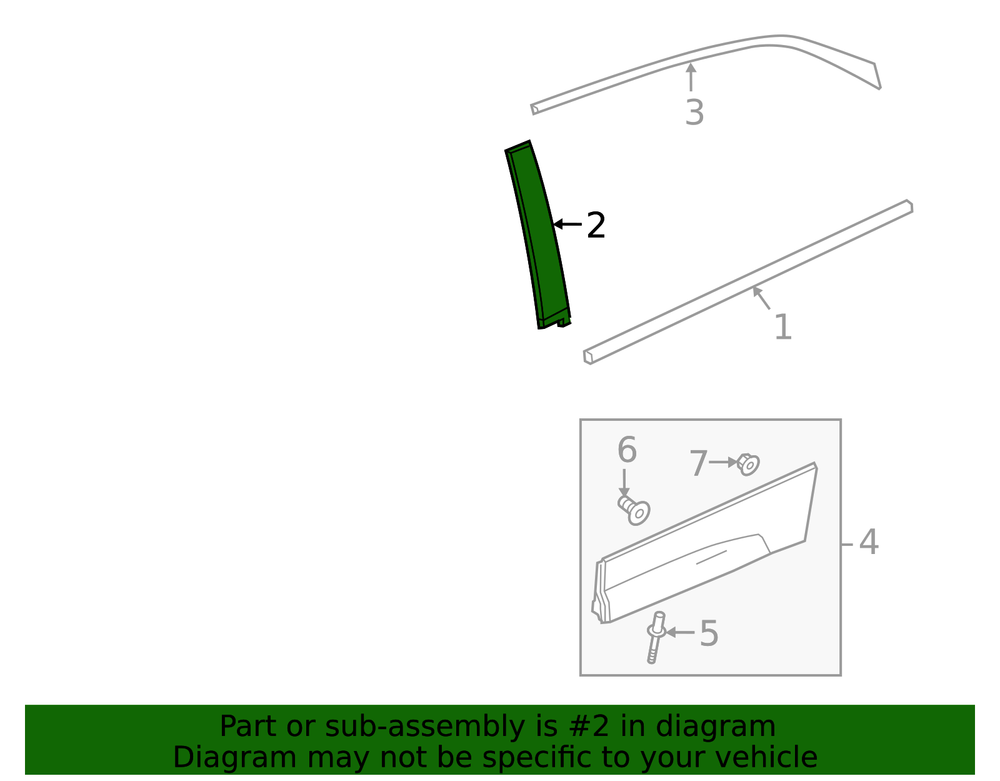 3
2
1
6
7
4
5
Part or sub-assembly is #2 in diagram
Diagram may not be specific to your vehicle