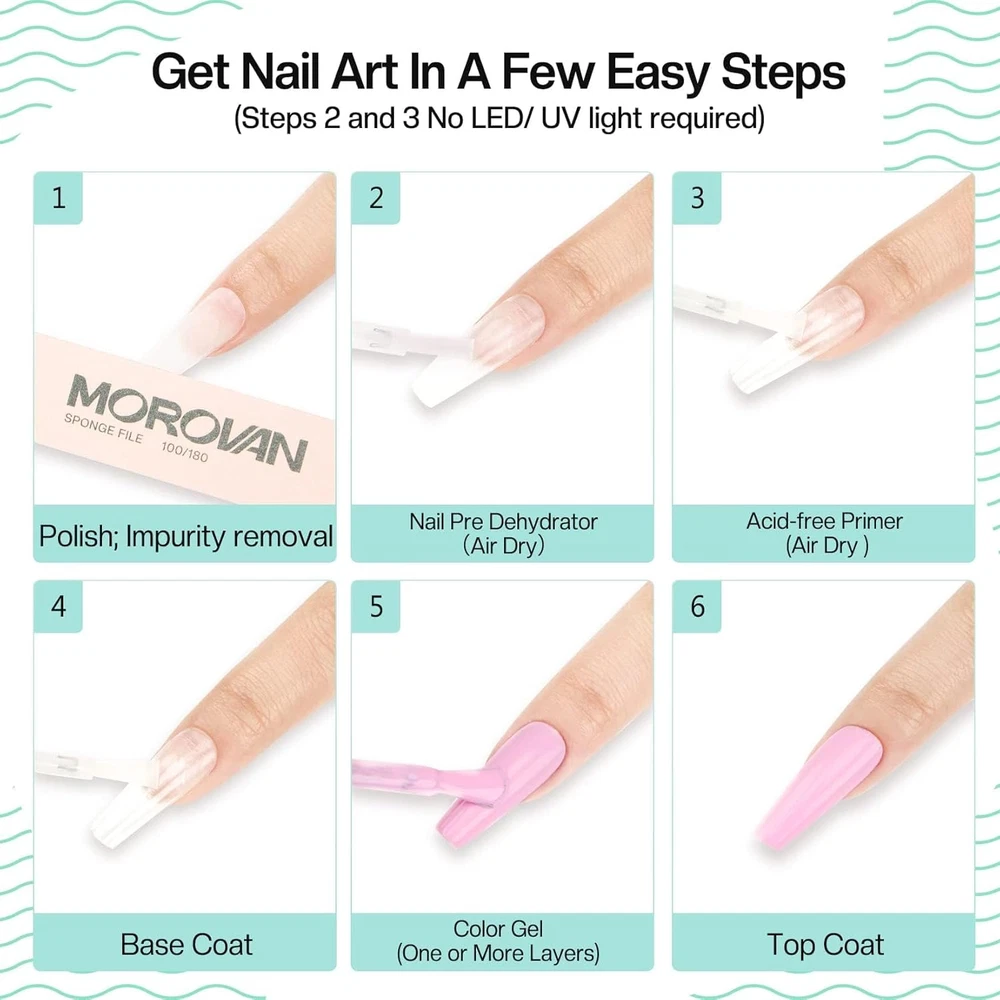 Get Nail Art In A Few Easy Steps
(Steps 2 and 3 No LED/ UV light required)

1
MOROVAN
SPONGE FILE 100/180
Polish; Impurity removal

2
Nail Pre Dehydrator
(Air Dry)

3
Acid-free Primer
(Air Dry )

4
Base Coat

5
Color Gel
(One or More Layers)

6
Top Coat