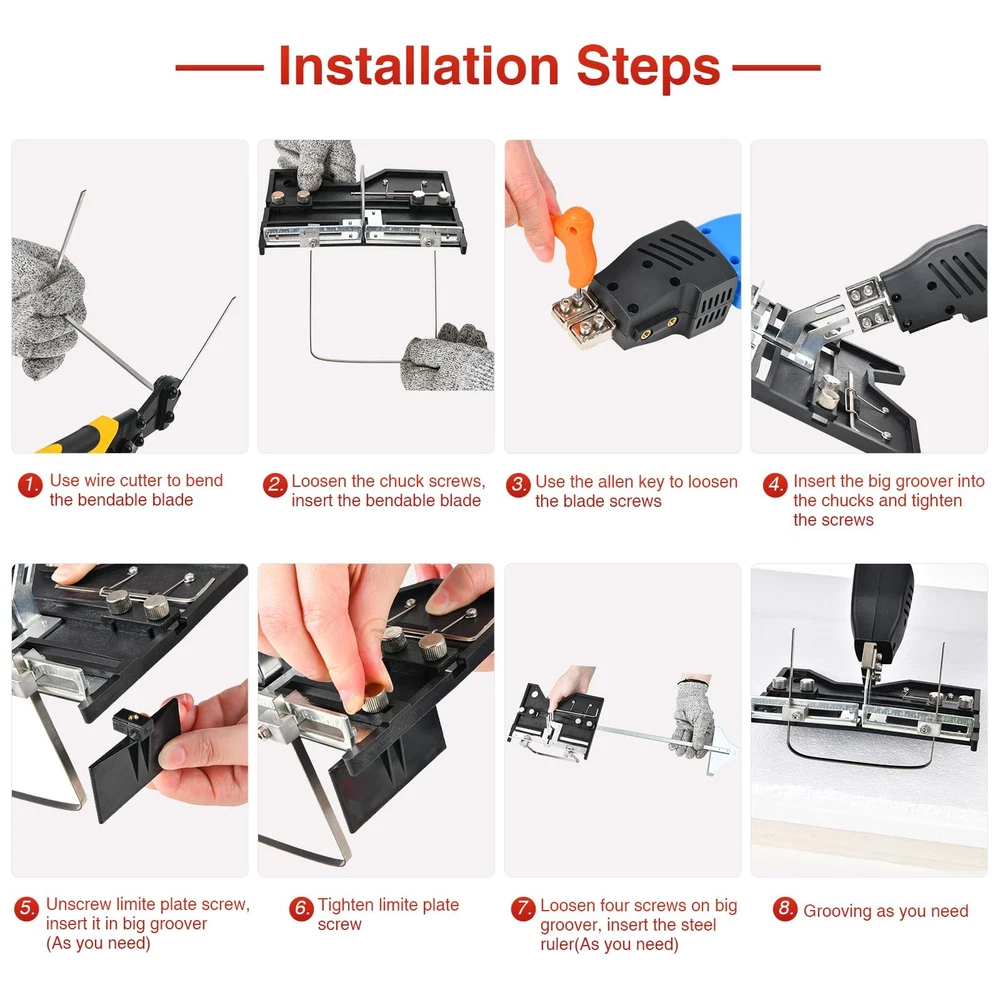 Installation Steps

1. Use wire cutter to bend the bendable blade

2. Loosen the chuck screws, insert the bendable blade

3. Use the allen key to loosen the blade screws

4. Insert the big groover into the chucks and tighten the screws

5. Unscrew limite plate screw, insert it in big groover (As you need)

6. Tighten limite plate screw

7. Loosen four screws on big groover, insert the steel ruler(As you need)

8. Grooving as you need