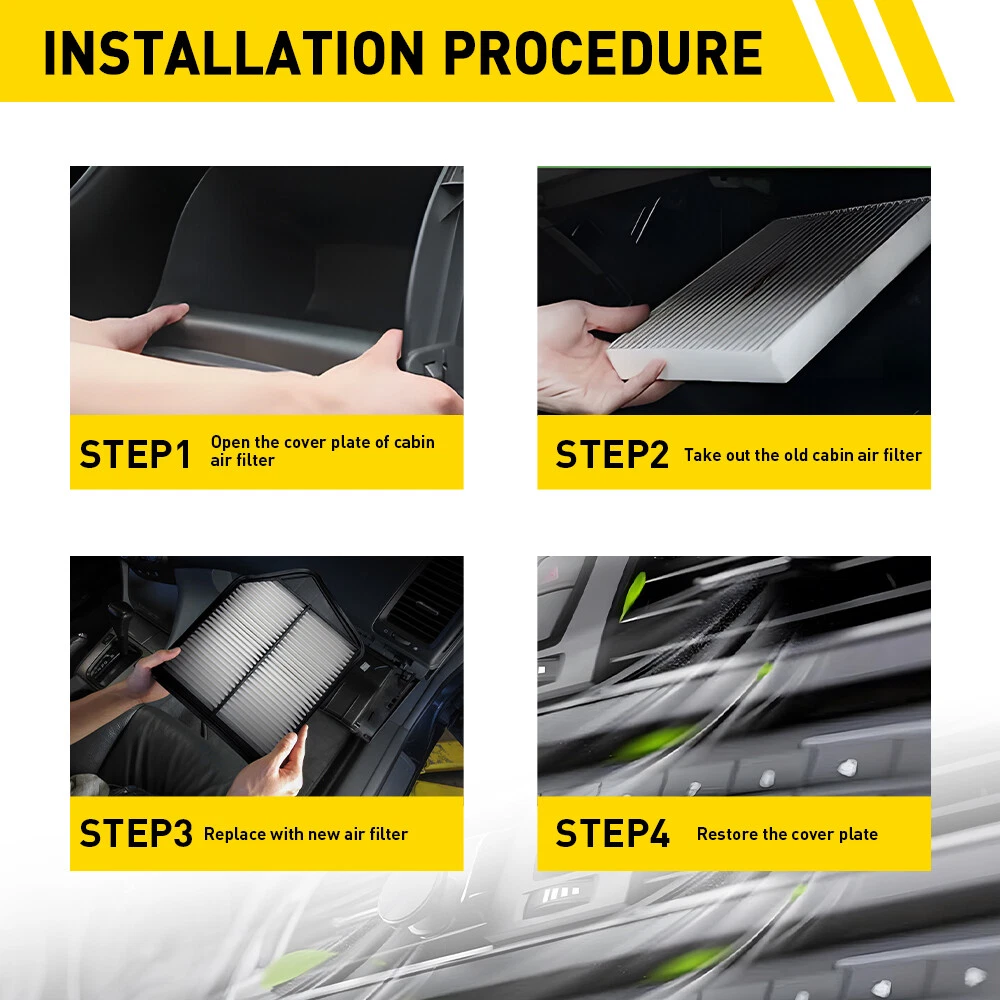 INSTALLATION PROCEDURE

STEP1 Open the cover plate of cabin air filter

STEP2 Take out the old cabin air filter

STEP3 Replace with new air filter

STEP4 Restore the cover plate