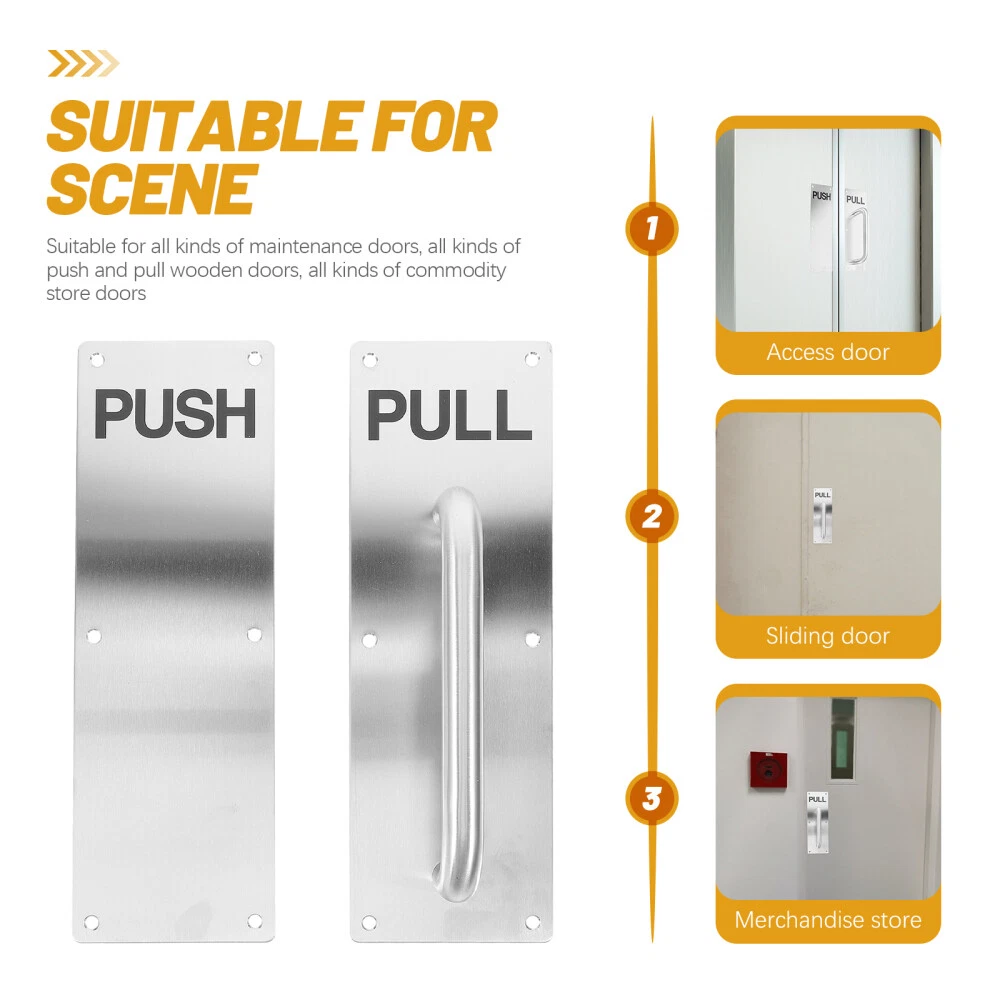 SUITABLE FOR SCENE

Suitable for all kinds of maintenance doors, all kinds of push and pull wooden doors, all kinds of commodity store doors

PUSH

PULL

1

PUSH PULL

Access door

2

PULL

Sliding door

3

PULL

Merchandise store