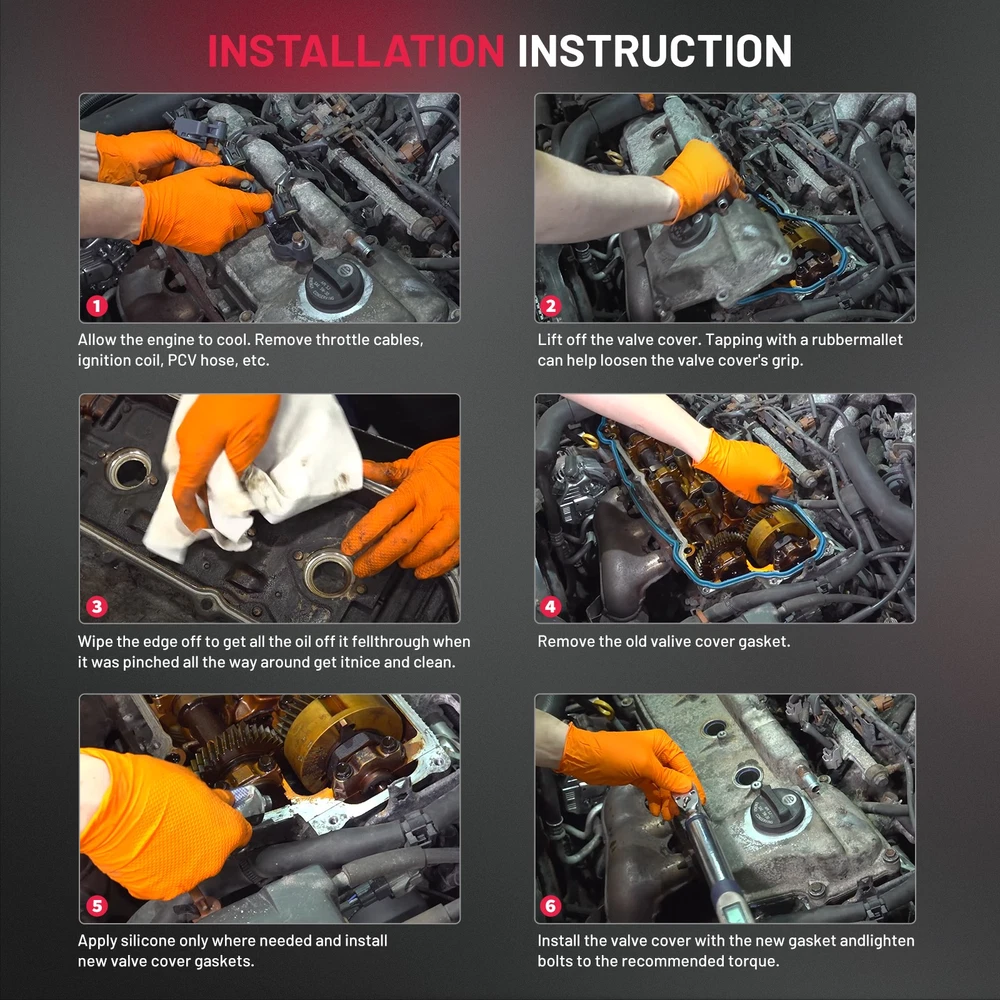 INSTALLATION INSTRUCTION

1
Allow the engine to cool. Remove throttle cables, ignition coil, PCV hose, etc.

2
Lift off the valve cover. Tapping with a rubbermallet can help loosen the valve cover's grip.

3
Wipe the edge off to get all the oil off it fellthrough when it was pinched all the way around get itnice and clean.

4
Remove the old valive cover gasket.

5
Apply silicone only where needed and install new valve cover gaskets.

6
Install the valve cover with the new gasket andlighten bolts to the recommended torque.