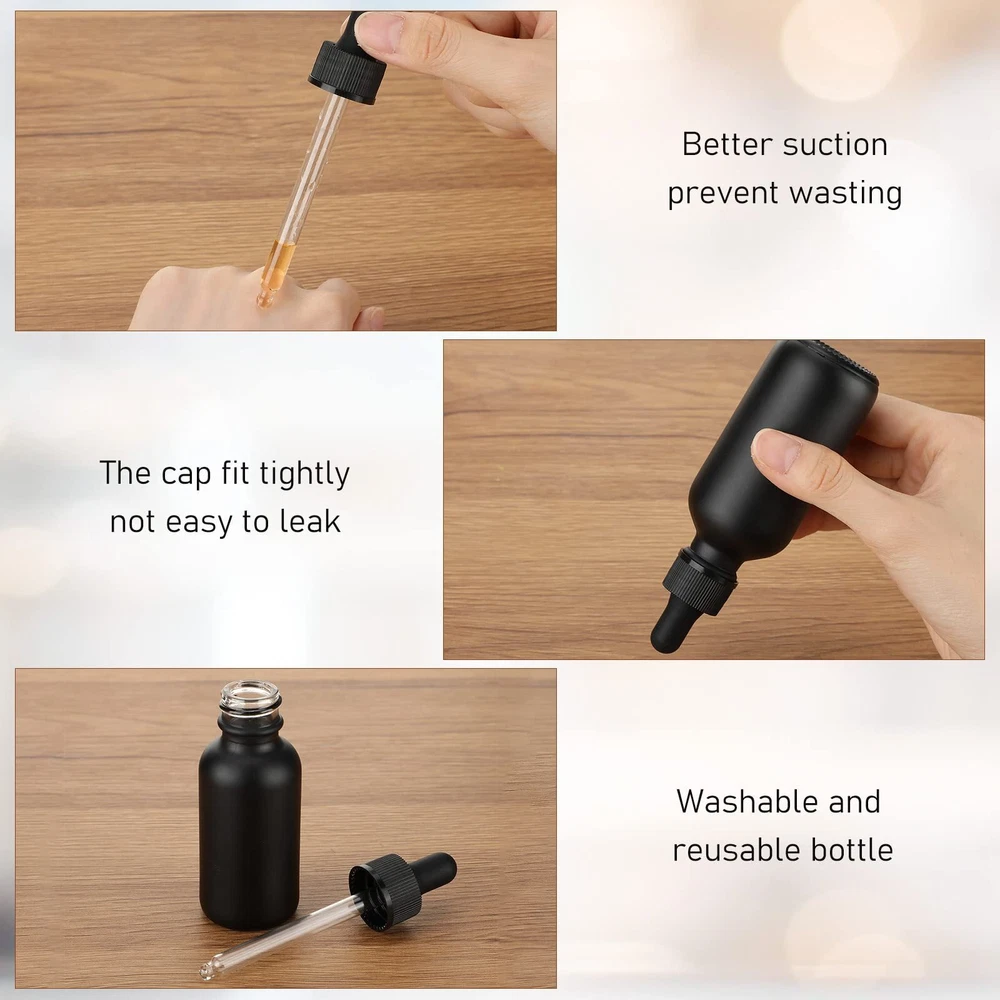 Better suction
prevent wasting

The cap fit tightly
not easy to leak

Washable and
reusable bottle