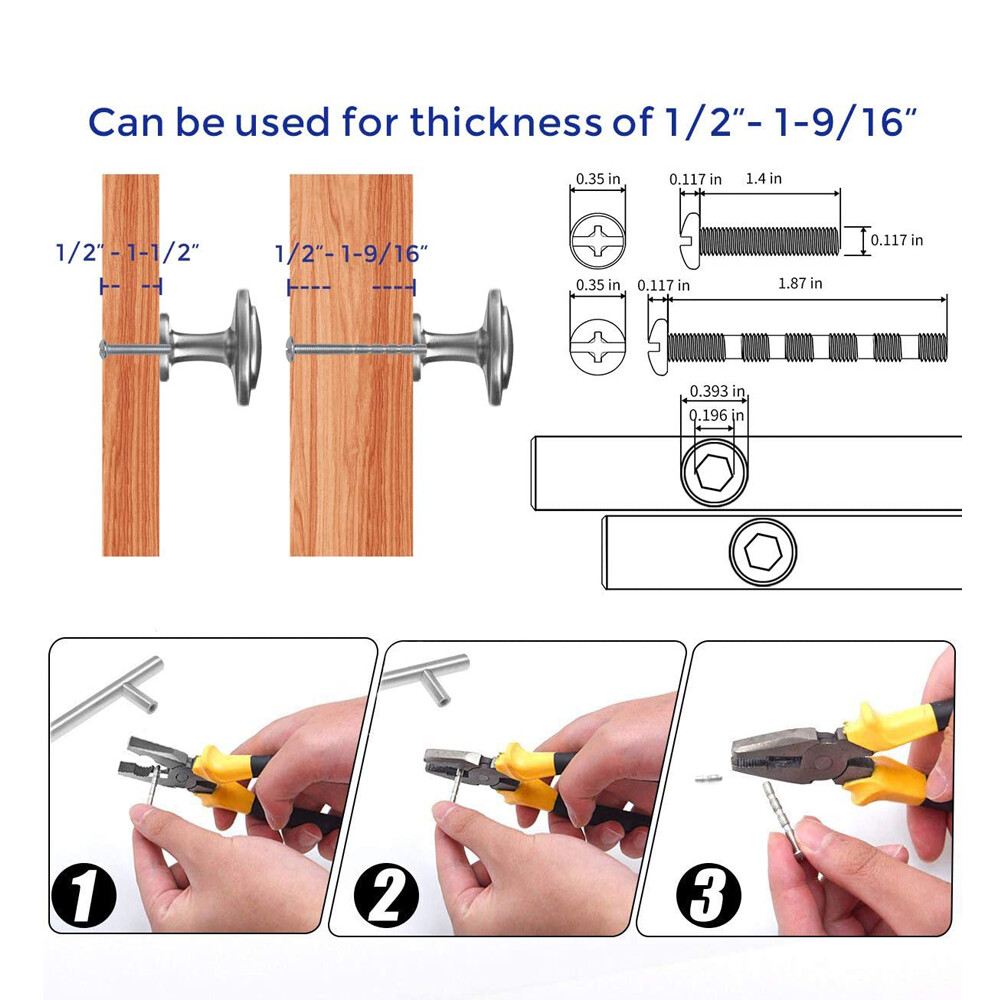 Can be used for thickness of 1/2"- 1-9/16"

1/2" - 1-1/2"

1/2"- 1-9/16"

0.35 in

0.117 in

1.4 in

0.117 in

0.35 in

0.117 in

1.87 in

0.393 in

0.196 in

1

2

3