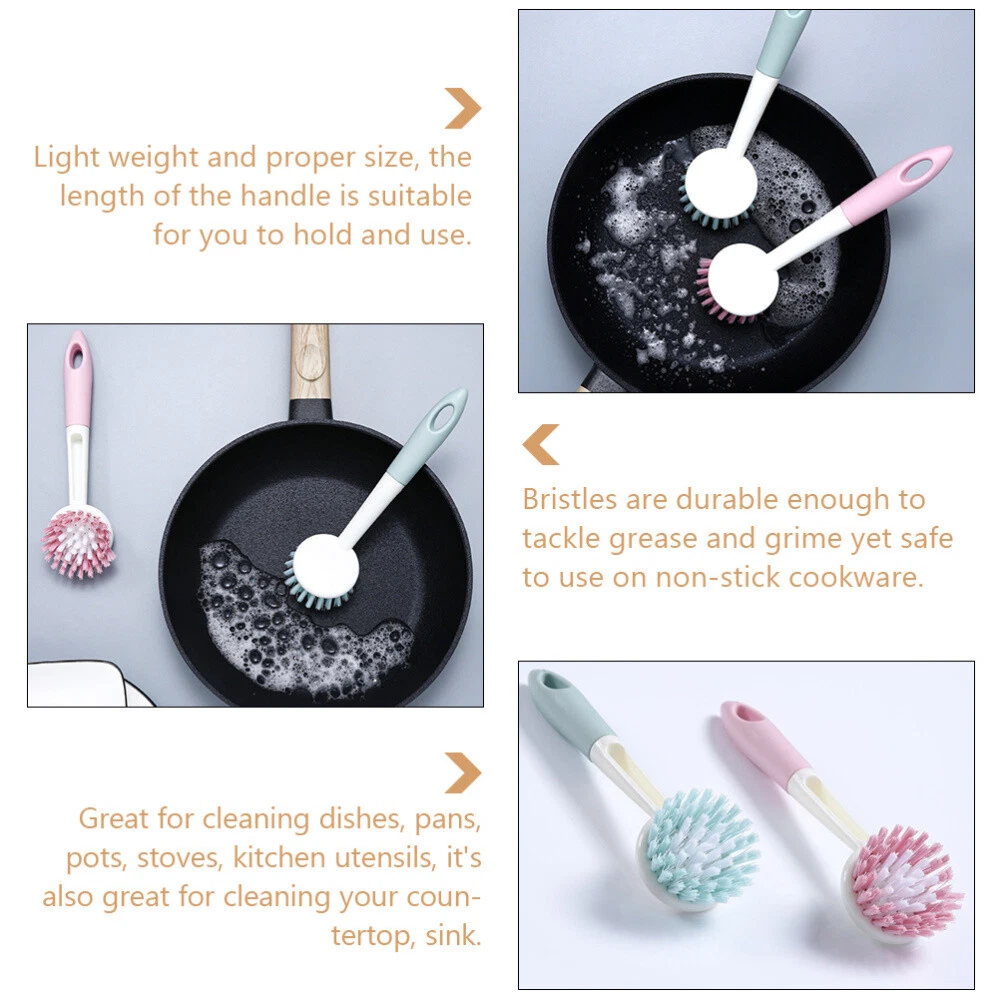 Light weight and proper size, the length of the handle is suitable for you to hold and use.

Bristles are durable enough to tackle grease and grime yet safe to use on non-stick cookware.

Great for cleaning dishes, pans, pots, stoves, kitchen utensils, it's also great for cleaning your countertop, sink.