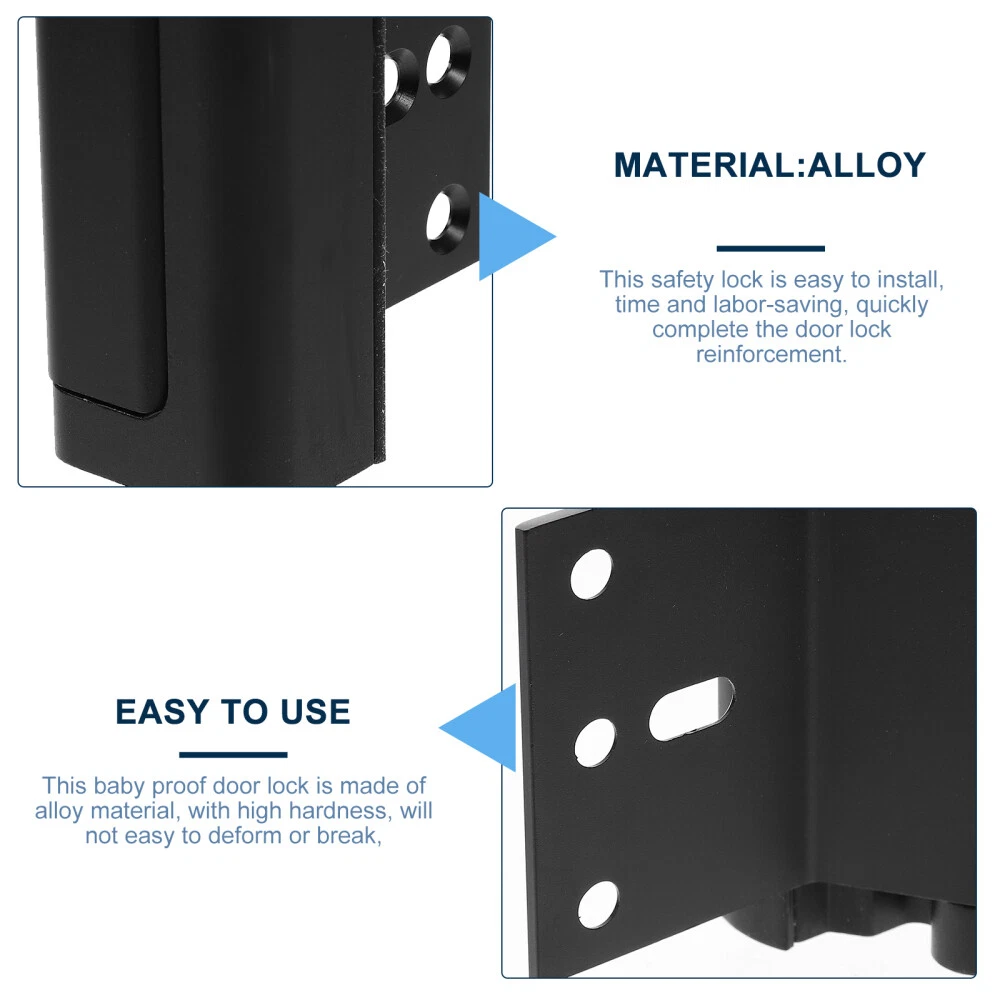 MATERIAL:ALLOY

This safety lock is easy to install, time and labor-saving, quickly complete the door lock reinforcement.

EASY TO USE

This baby proof door lock is made of alloy material, with high hardness, will not easy to deform or break,