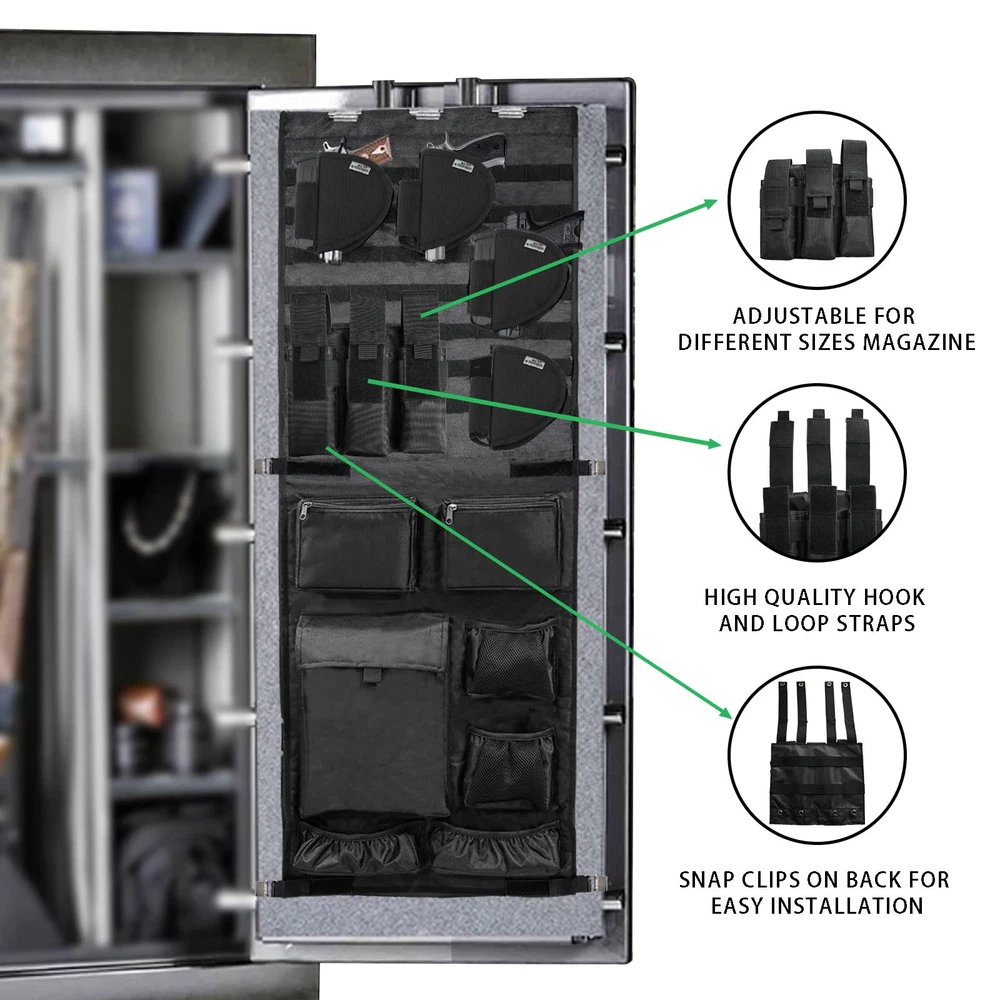 ADJUSTABLE FOR DIFFERENT SIZES MAGAZINE

HIGH QUALITY HOOK AND LOOP STRAPS

SNAP CLIPS ON BACK FOR EASY INSTALLATION