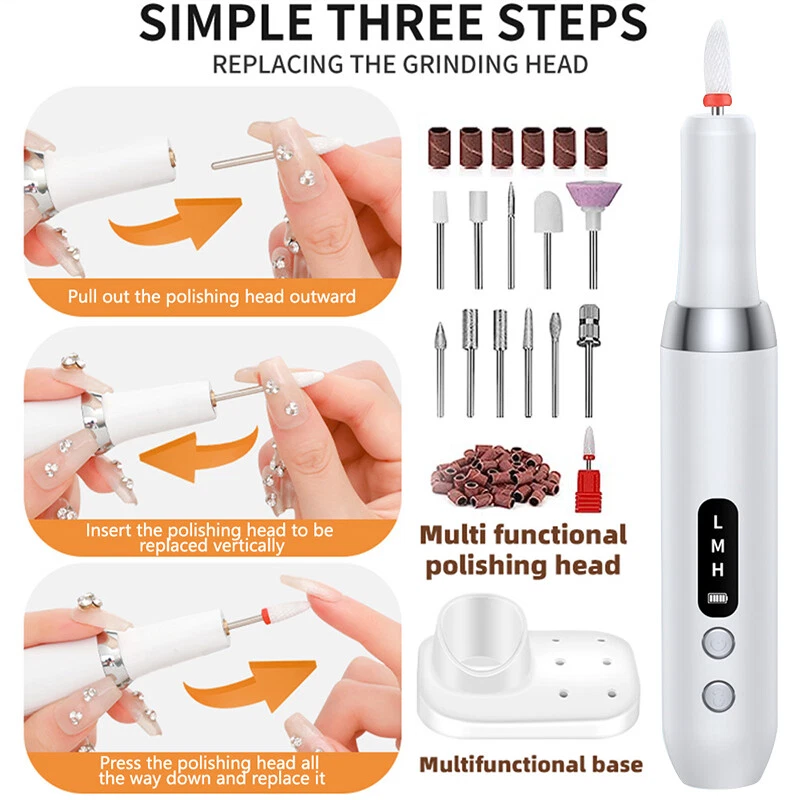 SIMPLE THREE STEPS
REPLACING THE GRINDING HEAD

Pull out the polishing head outward

Insert the polishing head to be replaced vertically

Press the polishing head all the way down and replace it

Multi functional polishing head

Multifunctional base

L
M
H