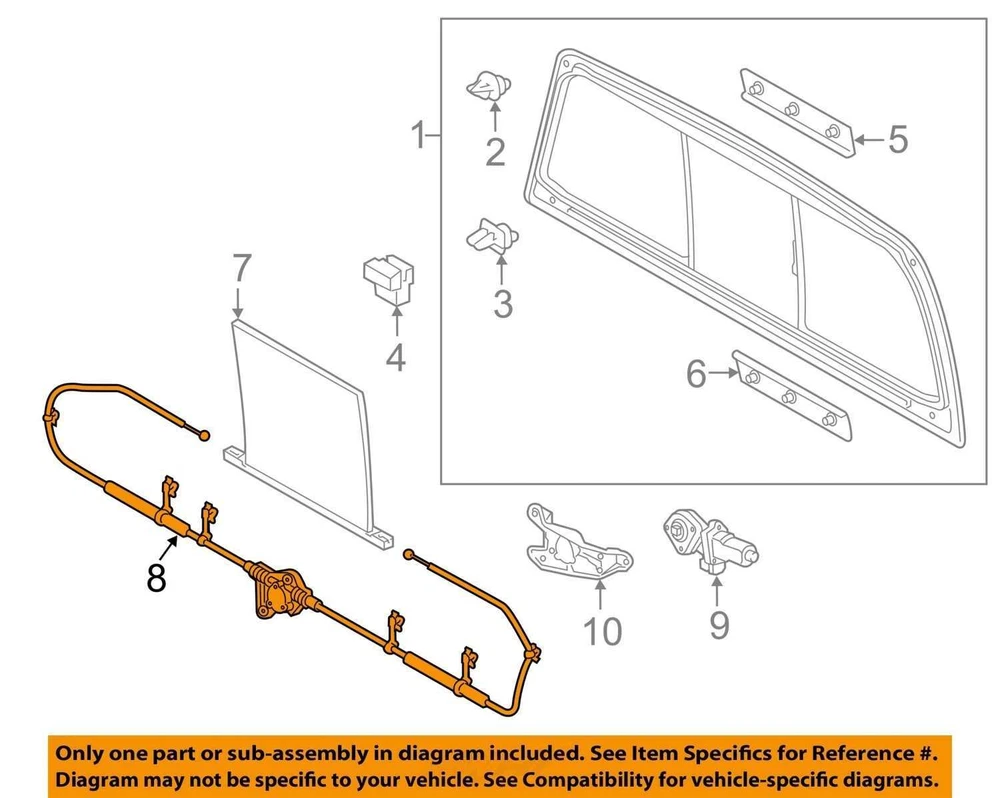 1
2
5
3
7
4
6
8
10
9

Only one part or sub-assembly in diagram included. See Item Specifics for Reference #.
Diagram may not be specific to your vehicle. See Compatibility for vehicle-specific diagrams.