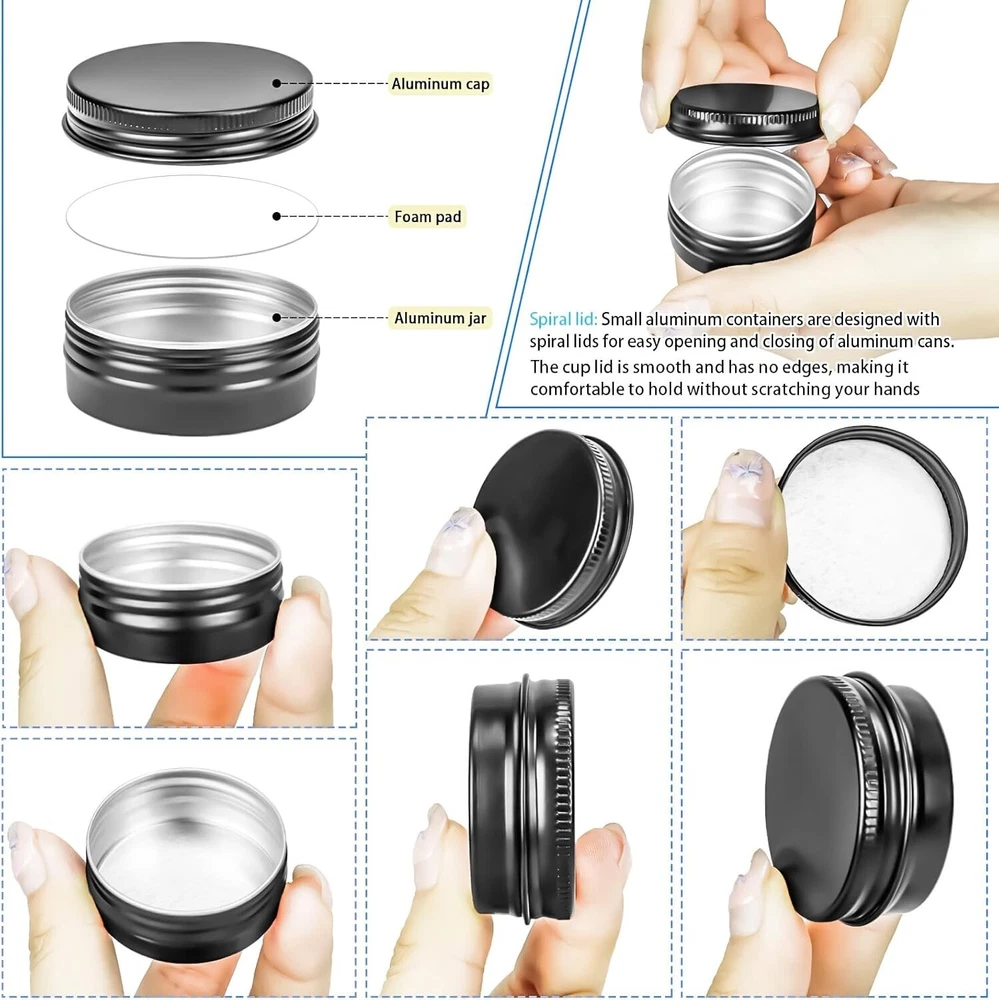 Aluminum cap

Foam pad

Aluminum jar

Spiral lid: Small aluminum containers are designed with spiral lids for easy opening and closing of aluminum cans. The cup lid is smooth and has no edges, making it comfortable to hold without scratching your hands