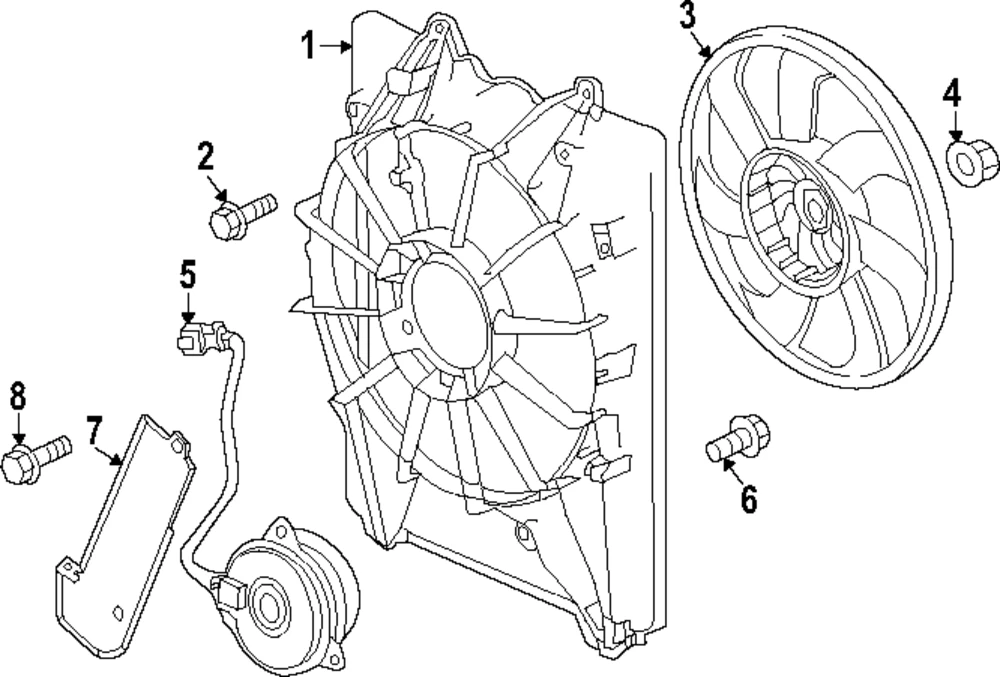 1
3
4
2
5
8
7
6