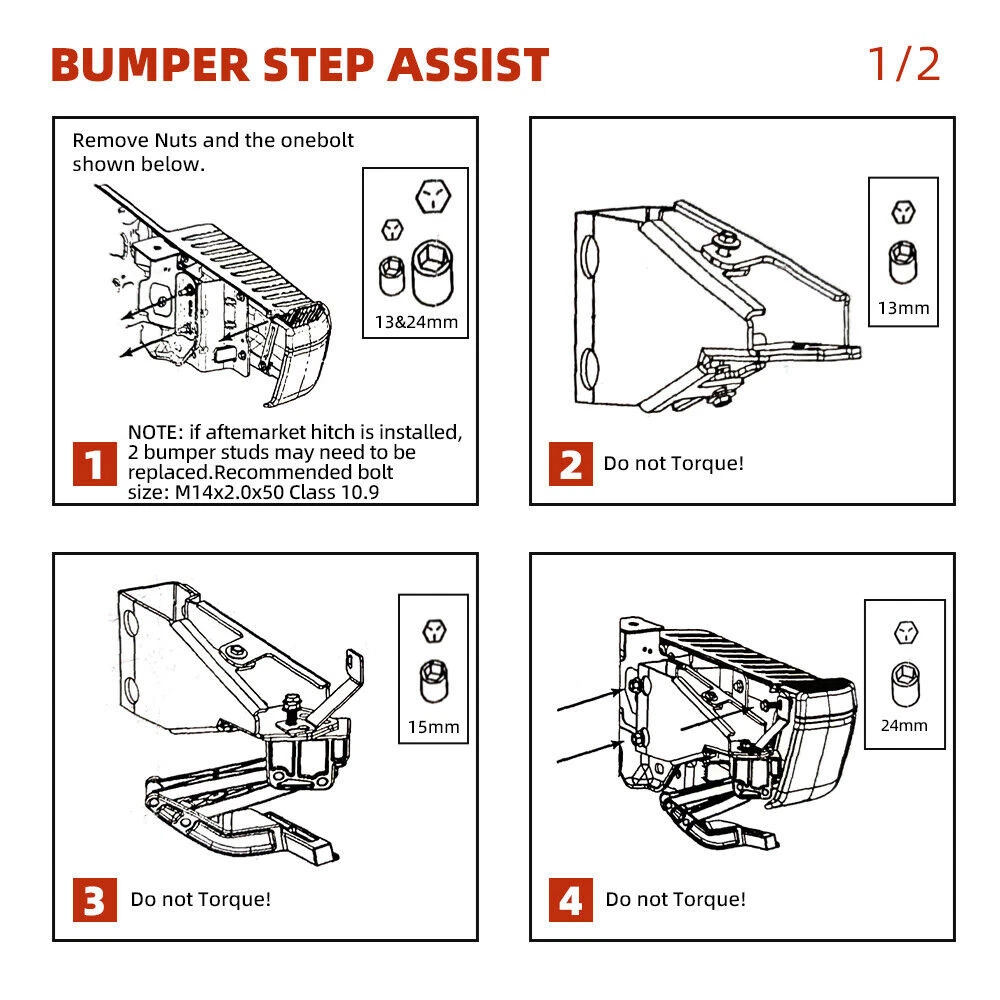 BUMPER STEP ASSIST 1/2

Remove Nuts and the onebolt shown below.

13&24mm

1 NOTE: if aftemarket hitch is installed, 2 bumper studs may need to be replaced.Recommended bolt size: M14x2.0x50 Class 10.9

13mm

2 Do not Torque!

15mm

3 Do not Torque!

24mm

4 Do not Torque!