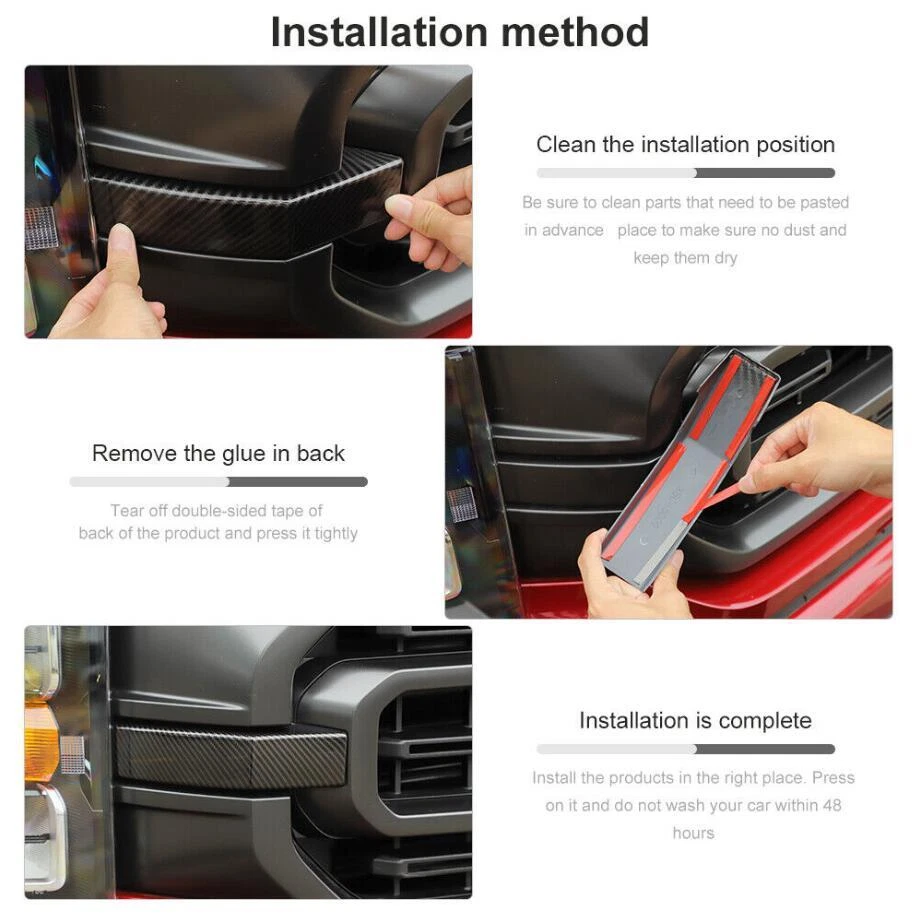 Installation method

Clean the installation position

Be sure to clean parts that need to be pasted in advance place to make sure no dust and keep them dry

Remove the glue in back

Tear off double-sided tape of back of the product and press it tightly

Installation is complete

Install the products in the right place. Press on it and do not wash your car within 48 hours