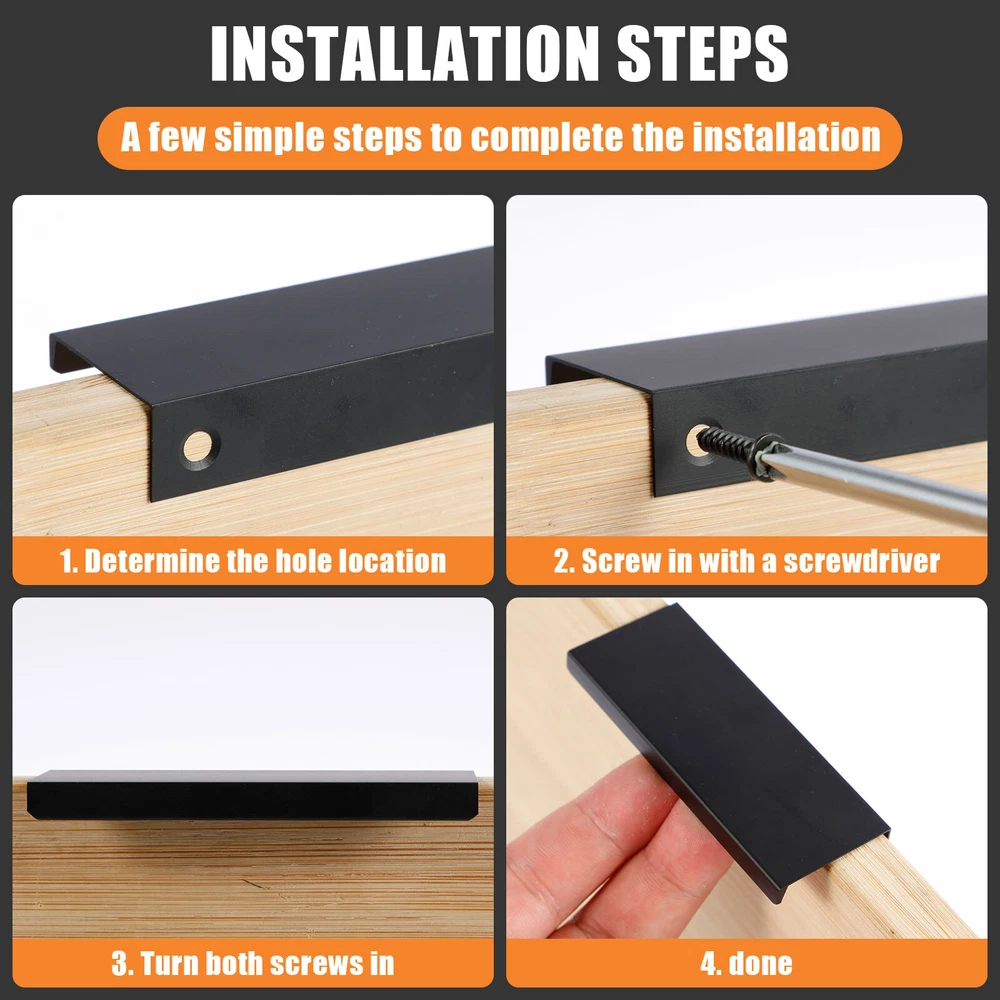 INSTALLATION STEPS

A few simple steps to complete the installation

1. Determine the hole location

2. Screw in with a screwdriver

3. Turn both screws in

4. done