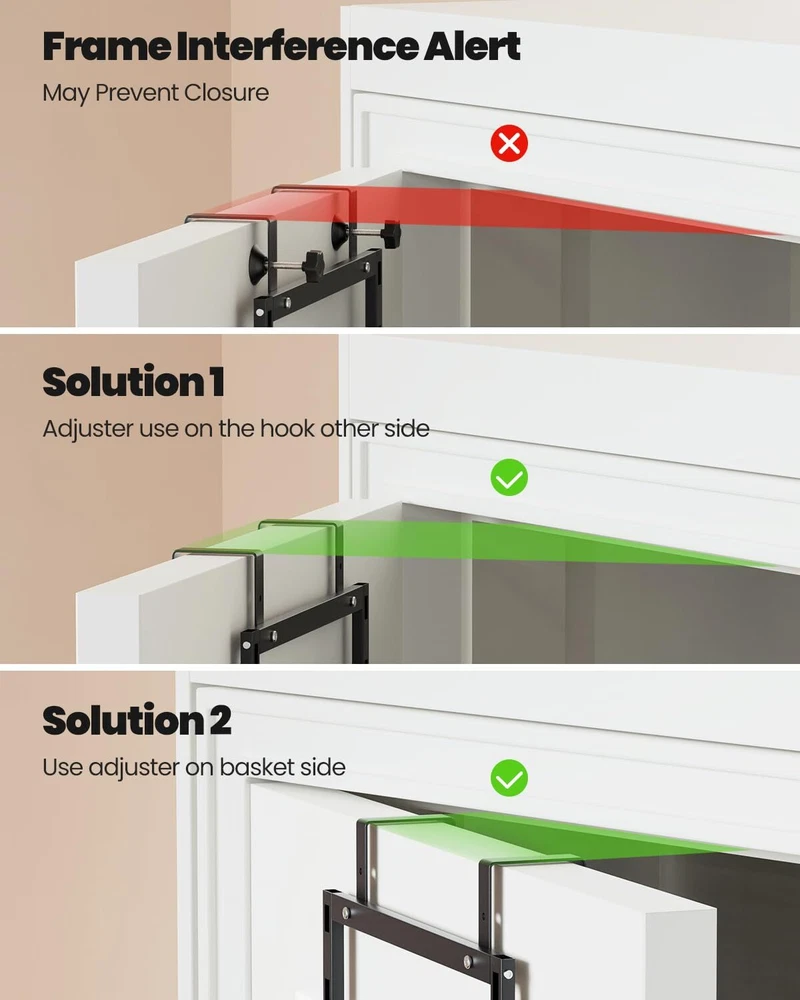 Frame Interference Alert
May Prevent Closure

Solution 1
Adjuster use on the hook other side

Solution 2
Use adjuster on basket side