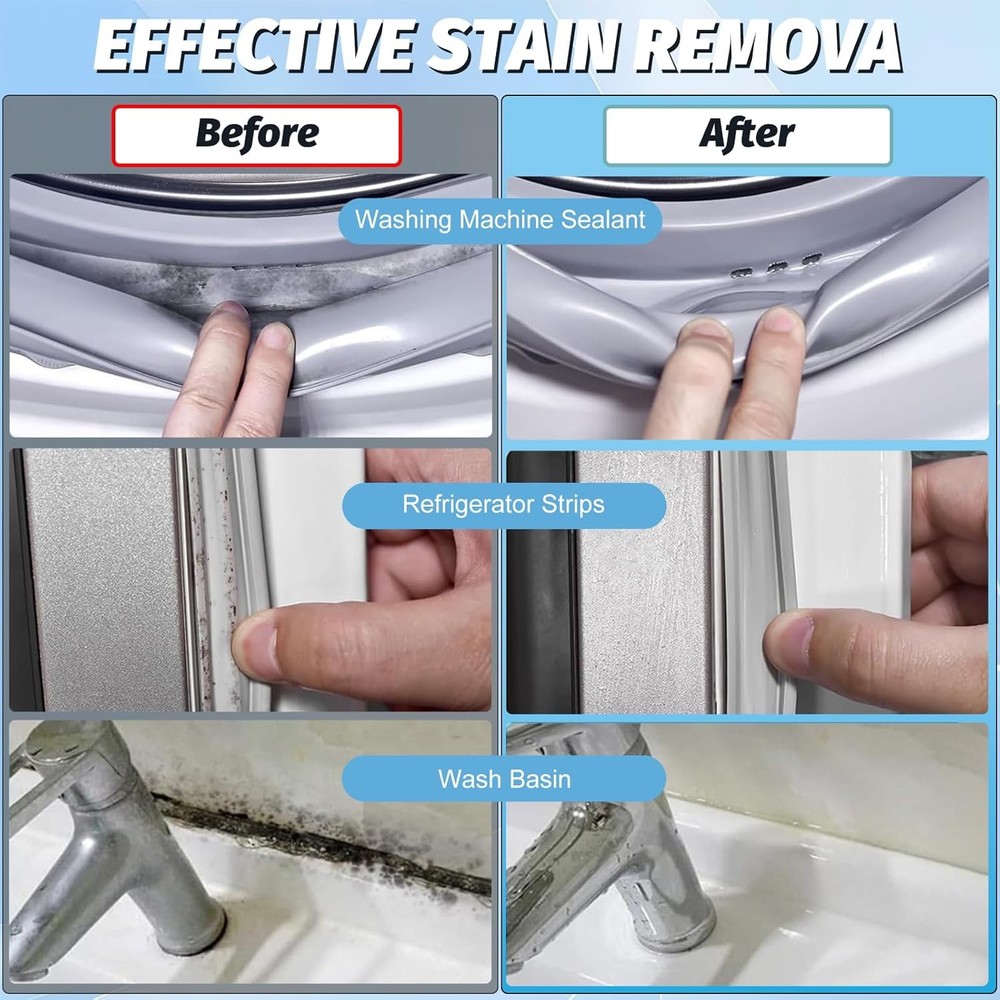 EFFECTIVE STAIN REMOVA

Before

After

Washing Machine Sealant

Refrigerator Strips

Wash Basin