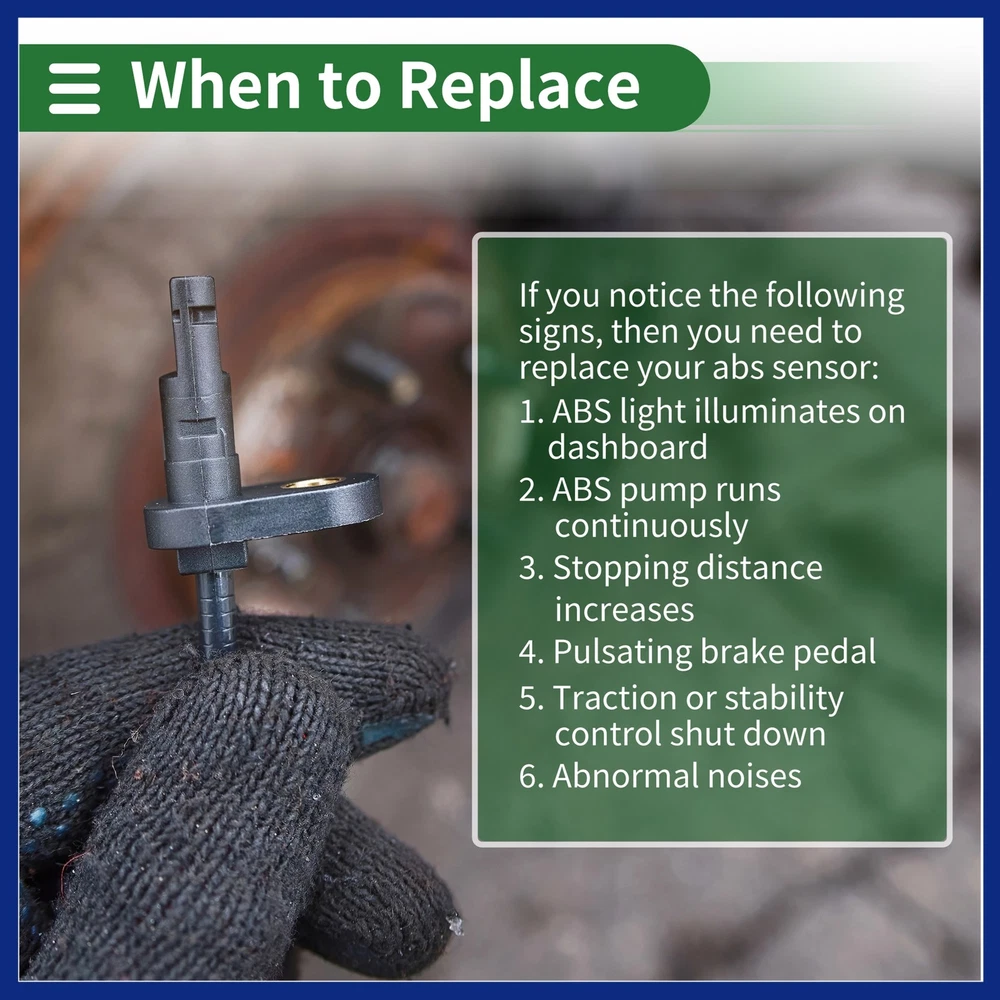 When to Replace

If you notice the following signs, then you need to replace your abs sensor:
1. ABS light illuminates on dashboard
2. ABS pump runs continuously
3. Stopping distance increases
4. Pulsating brake pedal
5. Traction or stability control shut down
6. Abnormal noises