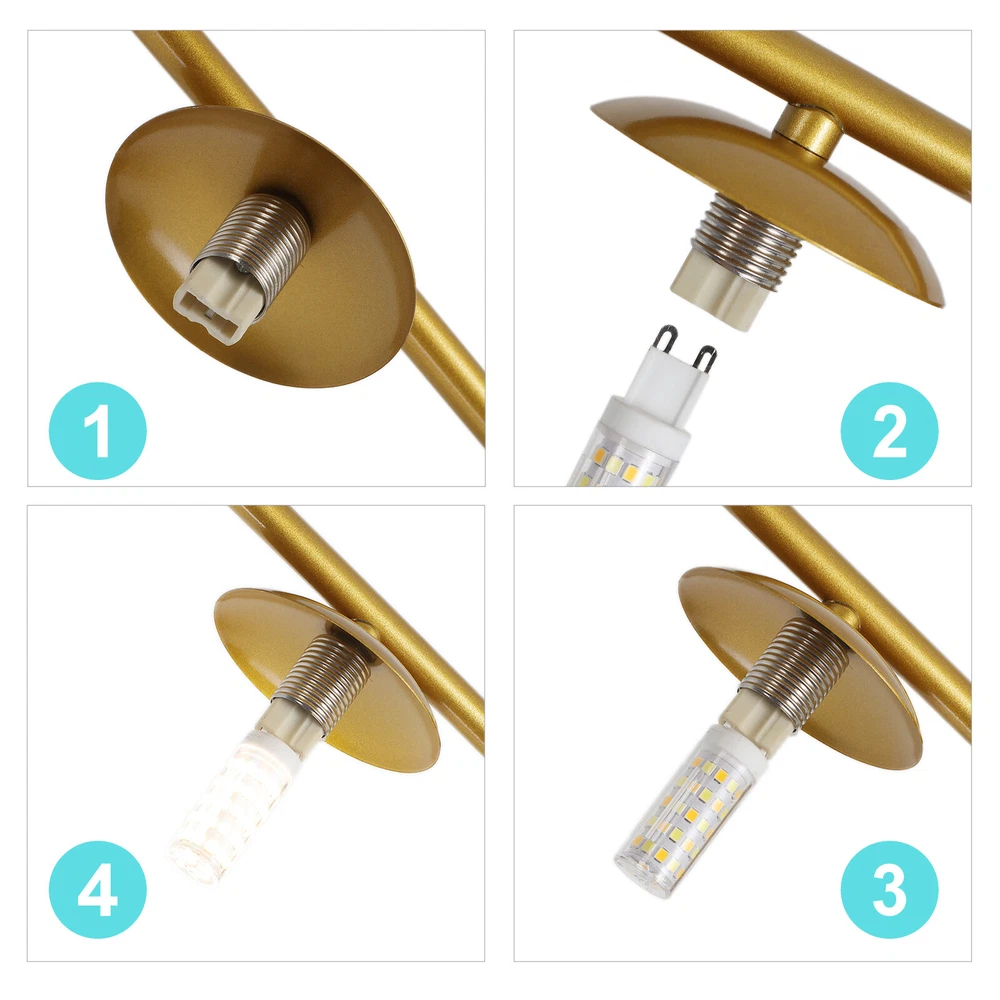 1

2

4

3