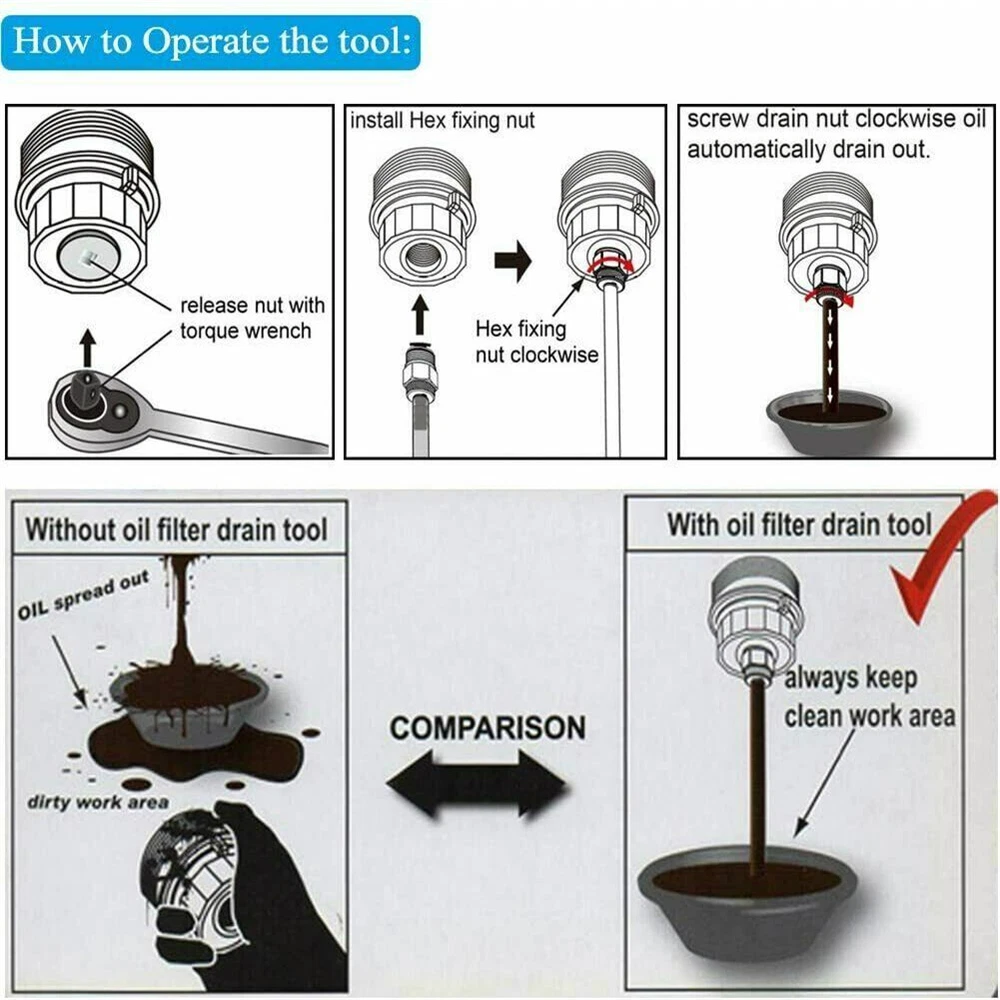 How to Operate the tool:

release nut with torque wrench

install Hex fixing nut

Hex fixing nut clockwise

screw drain nut clockwise oil automatically drain out.

Without oil filter drain tool

OIL spread out

dirty work area

COMPARISON

With oil filter drain tool

always keep clean work area