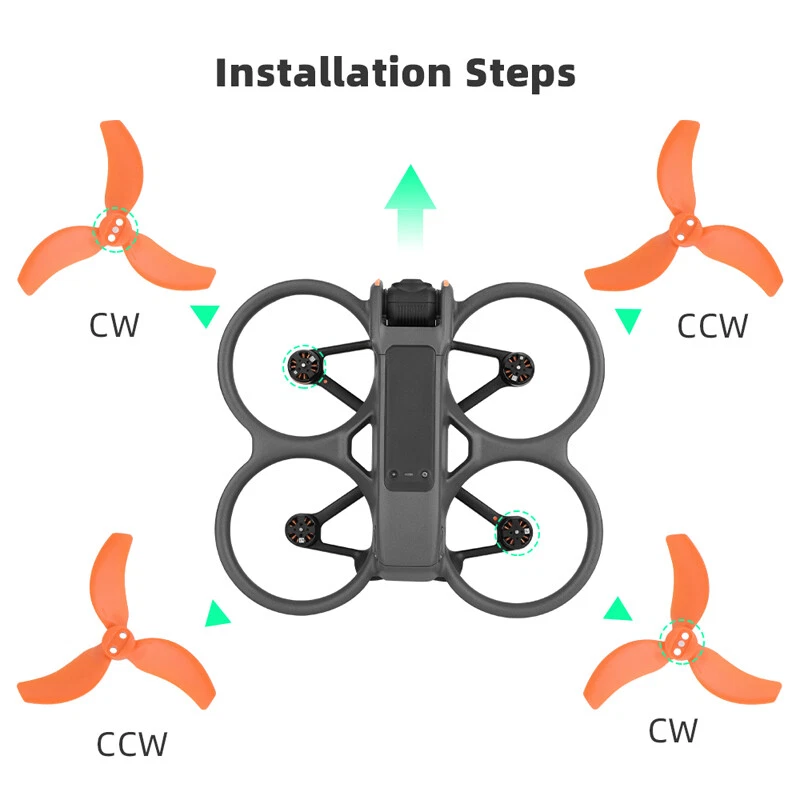 Installation Steps

CW

CCW

CCW

CW