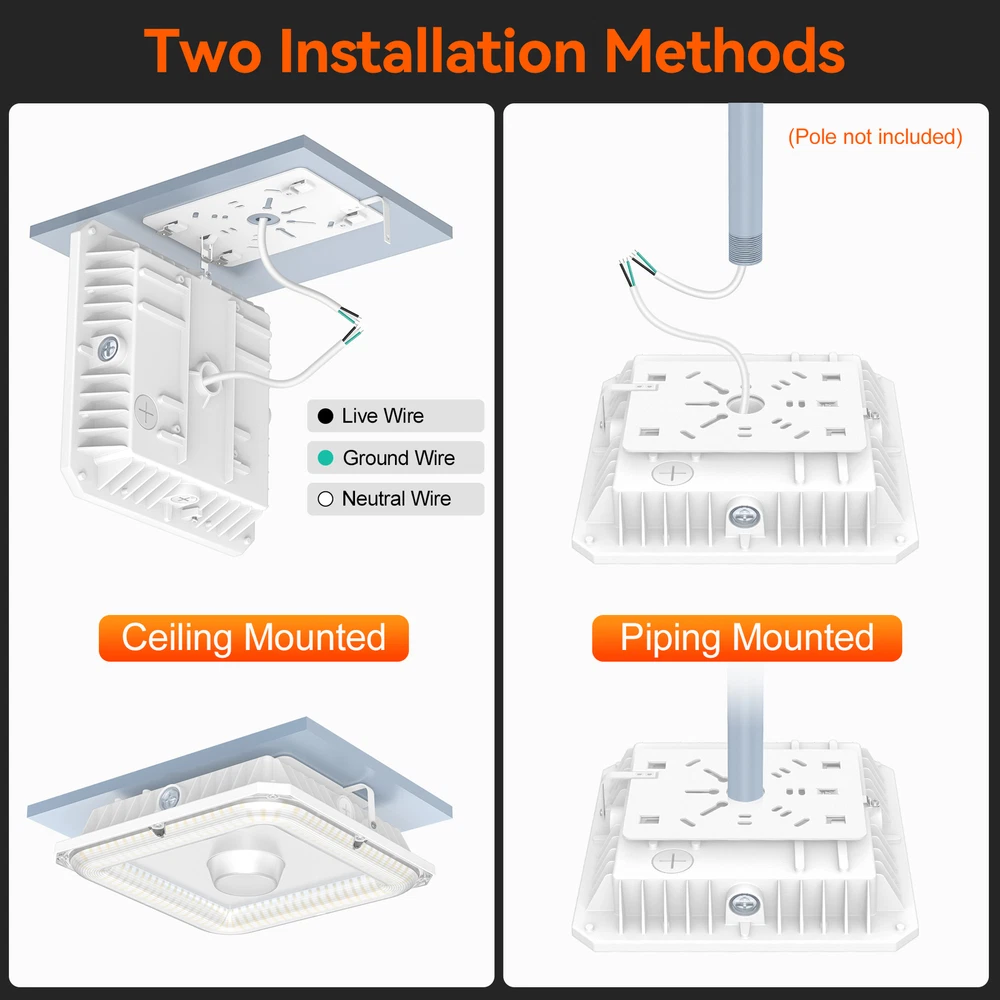 Two Installation Methods

Live Wire

Ground Wire

Neutral Wire

Ceiling Mounted

(Pole not included)

Piping Mounted