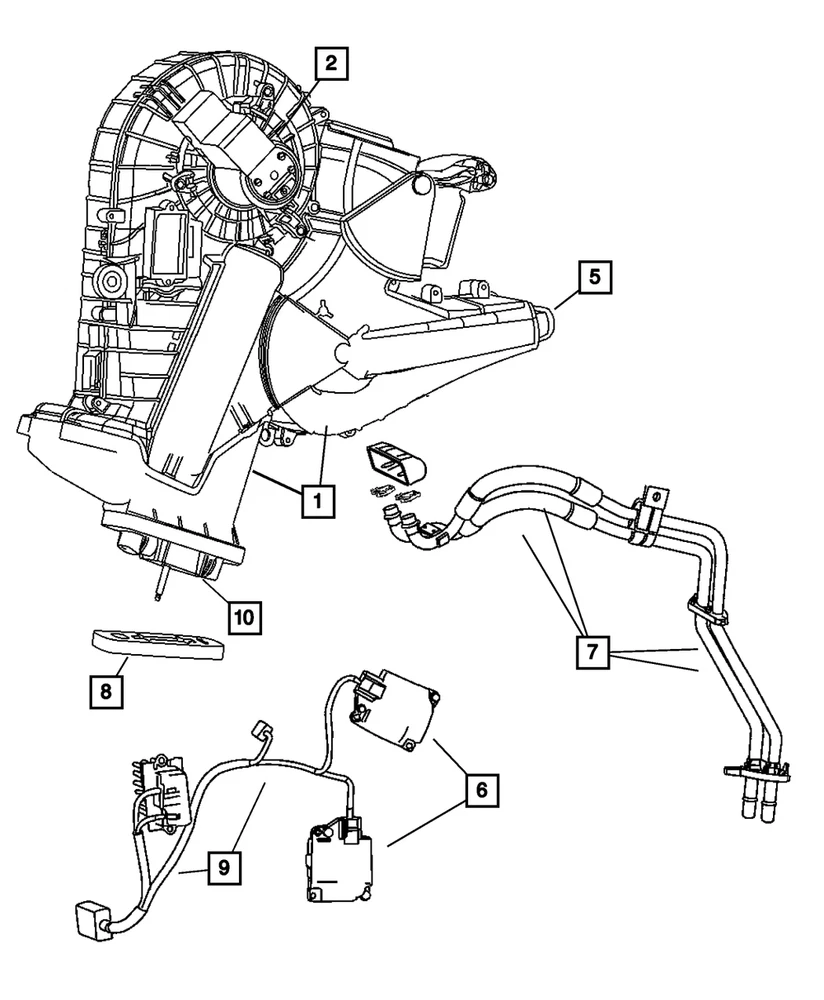 2
5
1
10
7
8
6
9