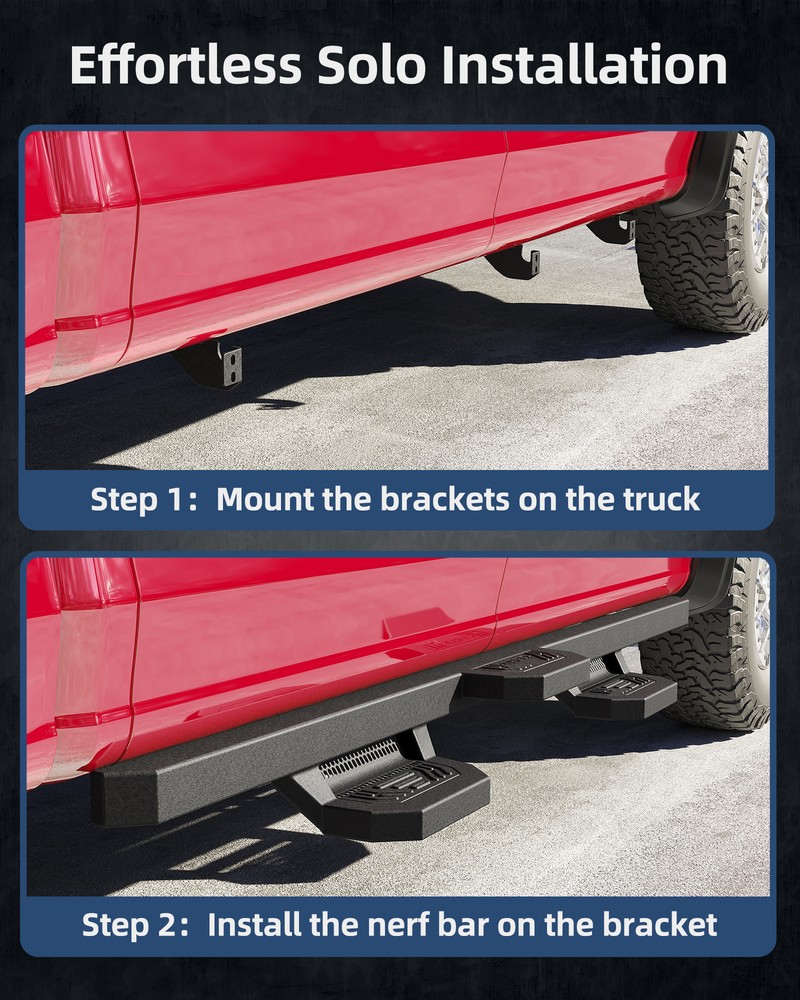 Effortless Solo Installation

Step 1: Mount the brackets on the truck

Step 2: Install the nerf bar on the bracket