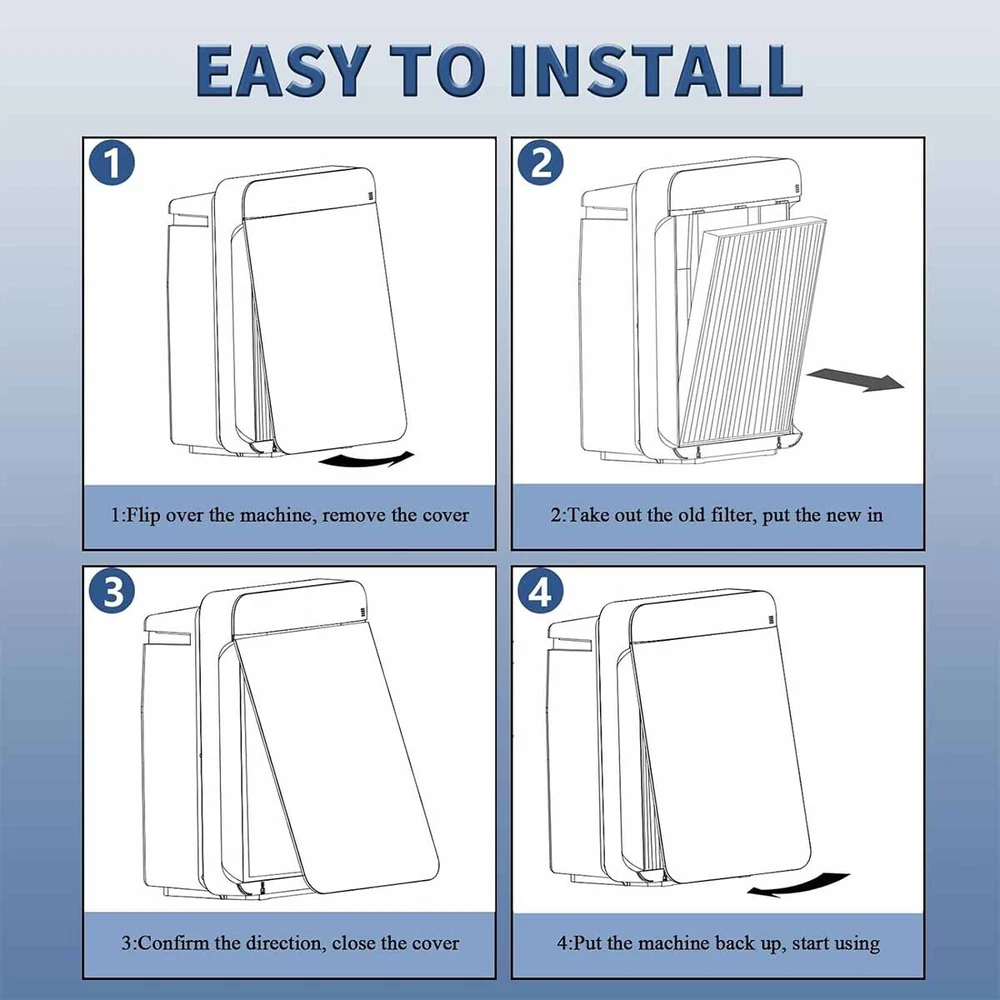 EASY TO INSTALL

1

1:Flip over the machine, remove the cover

2

2:Take out the old filter, put the new in

3

3:Confirm the direction, close the cover

4

4:Put the machine back up, start using