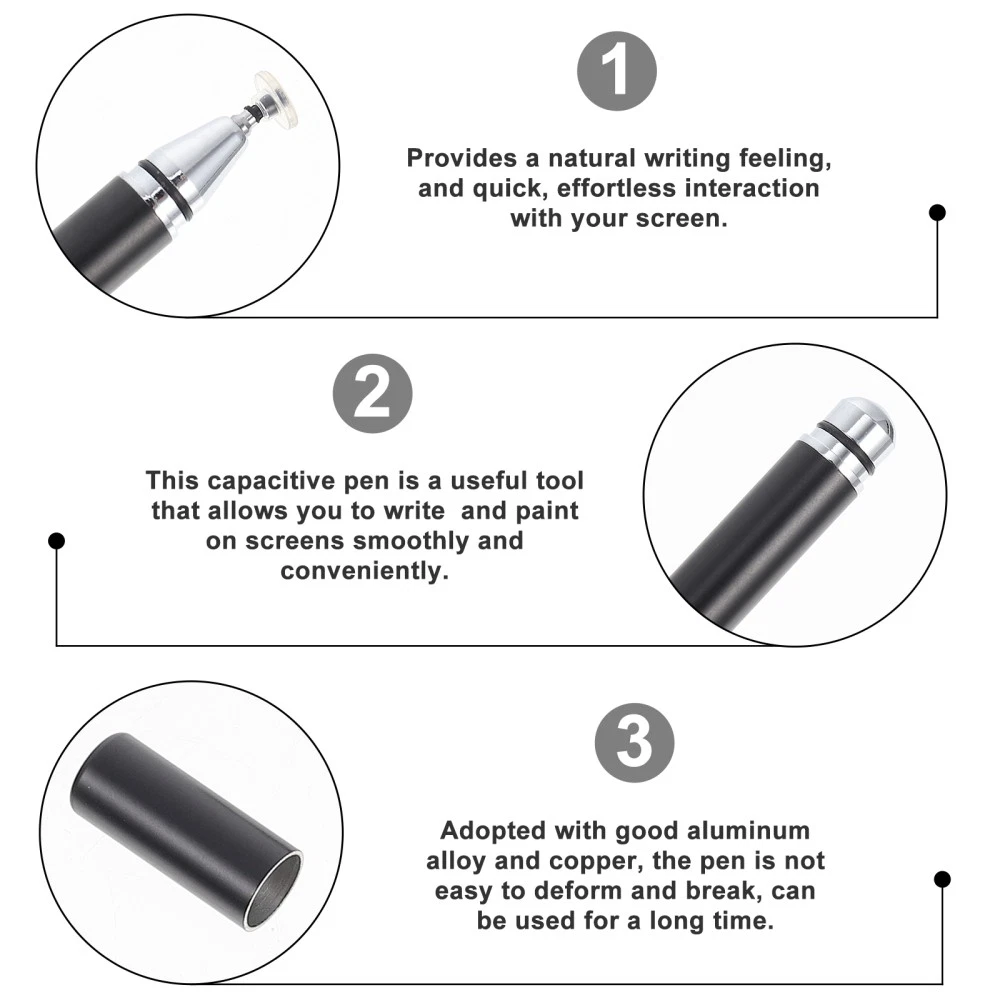 1

Provides a natural writing feeling, and quick, effortless interaction with your screen.

2

This capacitive pen is a useful tool that allows you to write and paint on screens smoothly and conveniently.

3

Adopted with good aluminum alloy and copper, the pen is not easy to deform and break, can be used for a long time.