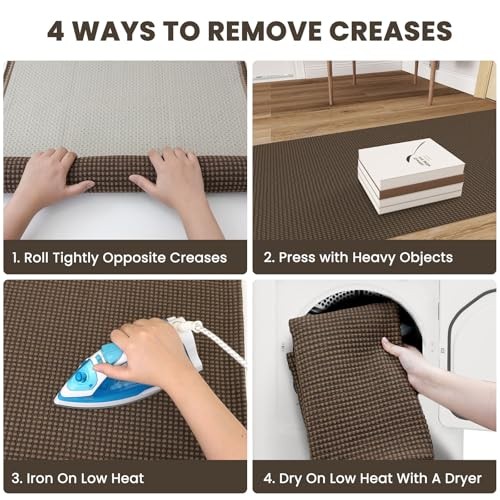 4 WAYS TO REMOVE CREASES

1. Roll Tightly Opposite Creases

2. Press with Heavy Objects

3. Iron On Low Heat

4. Dry On Low Heat With A Dryer