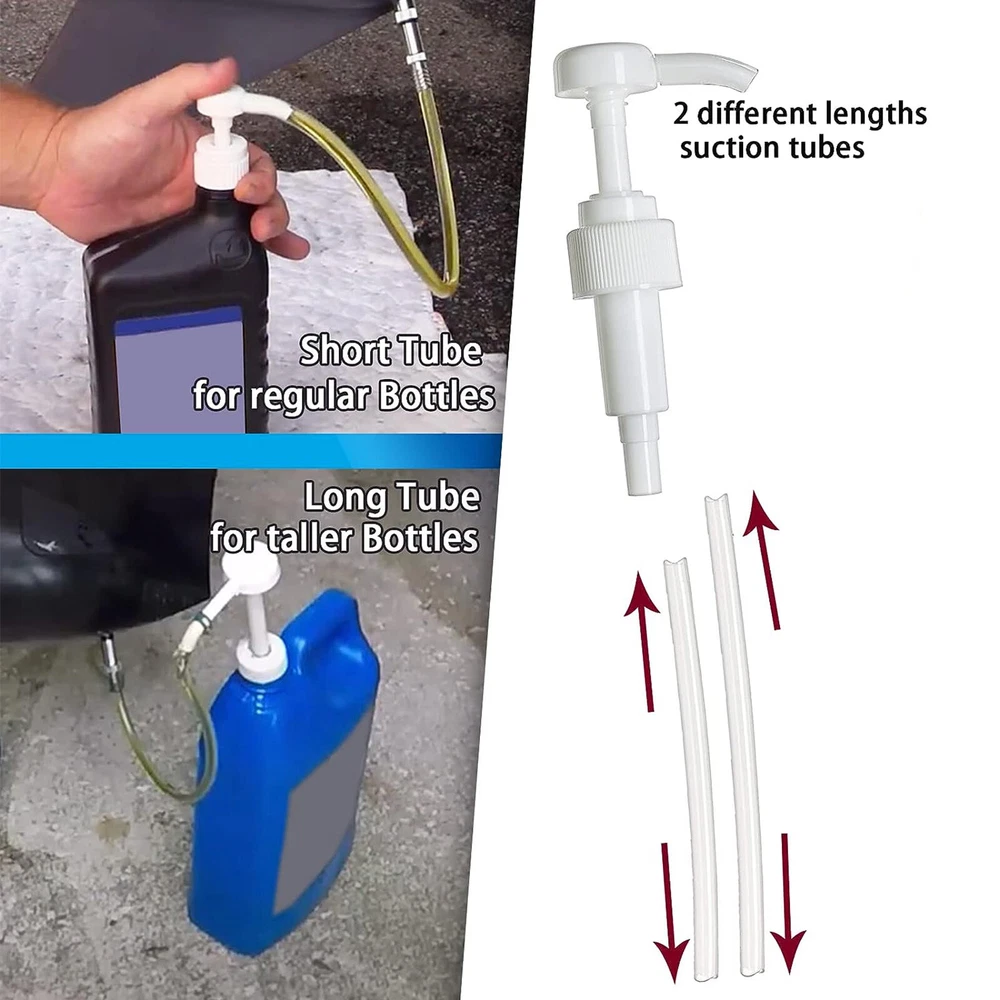 Short Tube
for regular Bottles

Long Tube
for taller Bottles

2 different lengths
suction tubes