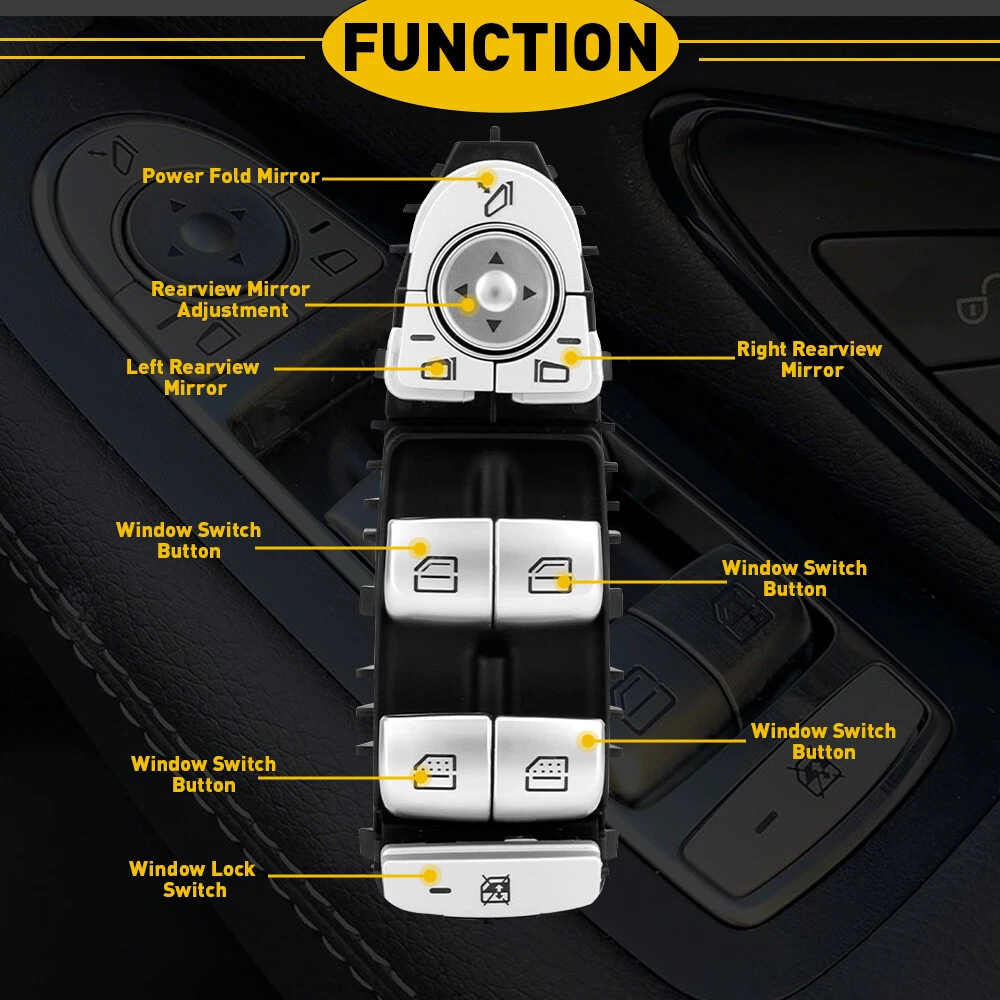 FUNCTION

Power Fold Mirror

Rearview Mirror Adjustment

Left Rearview Mirror

Right Rearview Mirror

Window Switch Button

Window Switch Button

Window Switch Button

Window Switch Button

Window Lock Switch