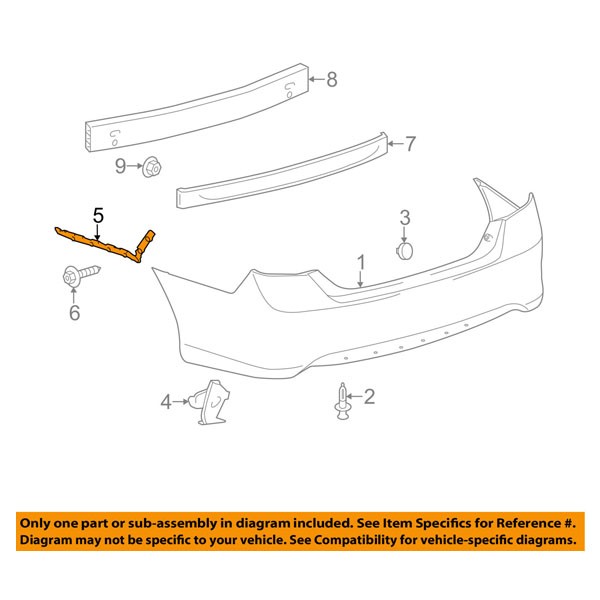 8
7
9
5
3
1
6
4
2

Only one part or sub-assembly in diagram included. See Item Specifics for Reference #.
Diagram may not be specific to your vehicle. See Compatibility for vehicle-specific diagrams.