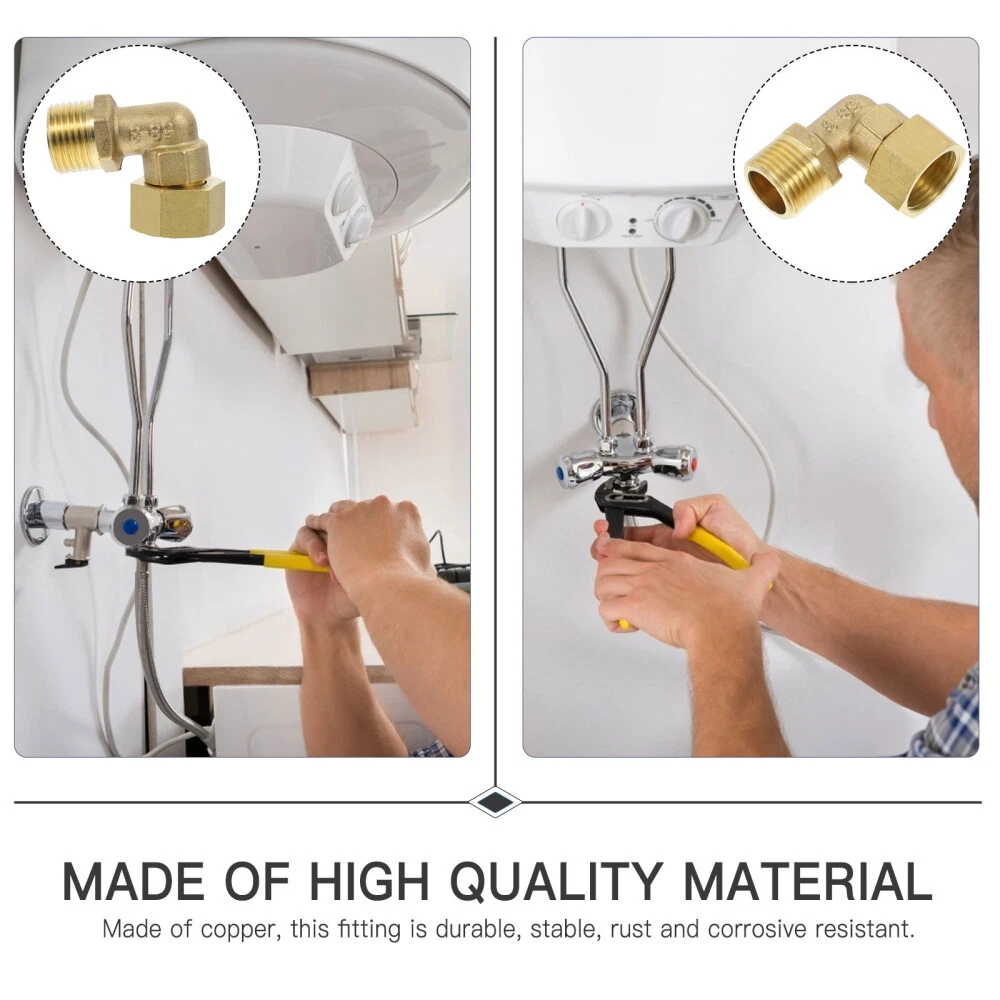 MADE OF HIGH QUALITY MATERIAL

Made of copper, this fitting is durable, stable, rust and corrosive resistant.