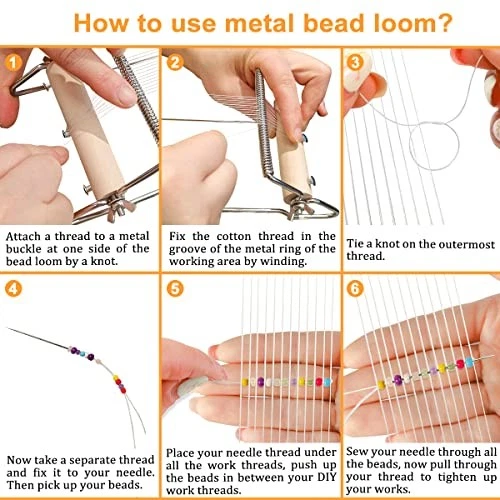 How to use metal bead loom?

1

Attach a thread to a metal buckle at one side of the bead loom by a knot.

2

Fix the cotton thread in the groove of the metal ring of the working area by winding.

3

Tie a knot on the outermost thread.

4

Now take a separate thread and fix it to your needle. Then pick up your beads.

5

Place your needle thread under all the work threads, push up the beads in between your DIY work threads.

6

Sew your needle through all the beads, now pull through your thread to tighten up your works.