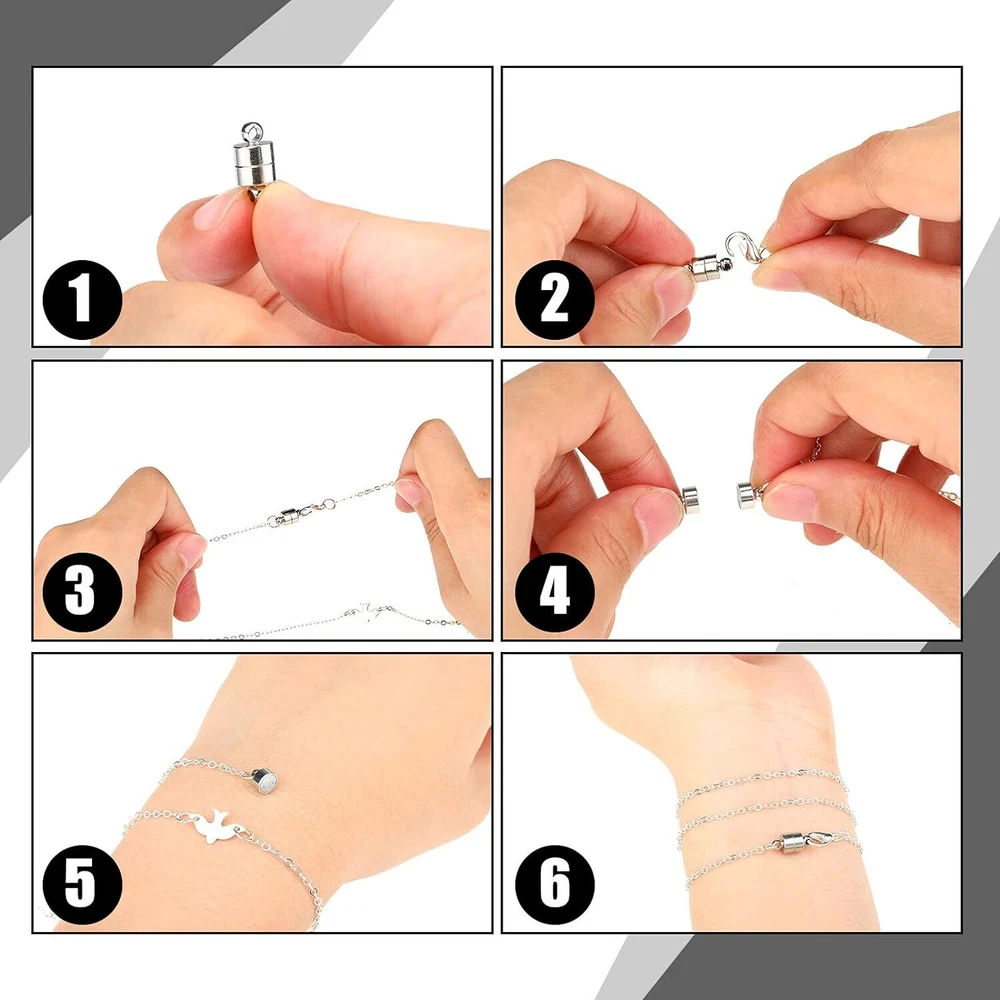 1

2

3

4

5

6