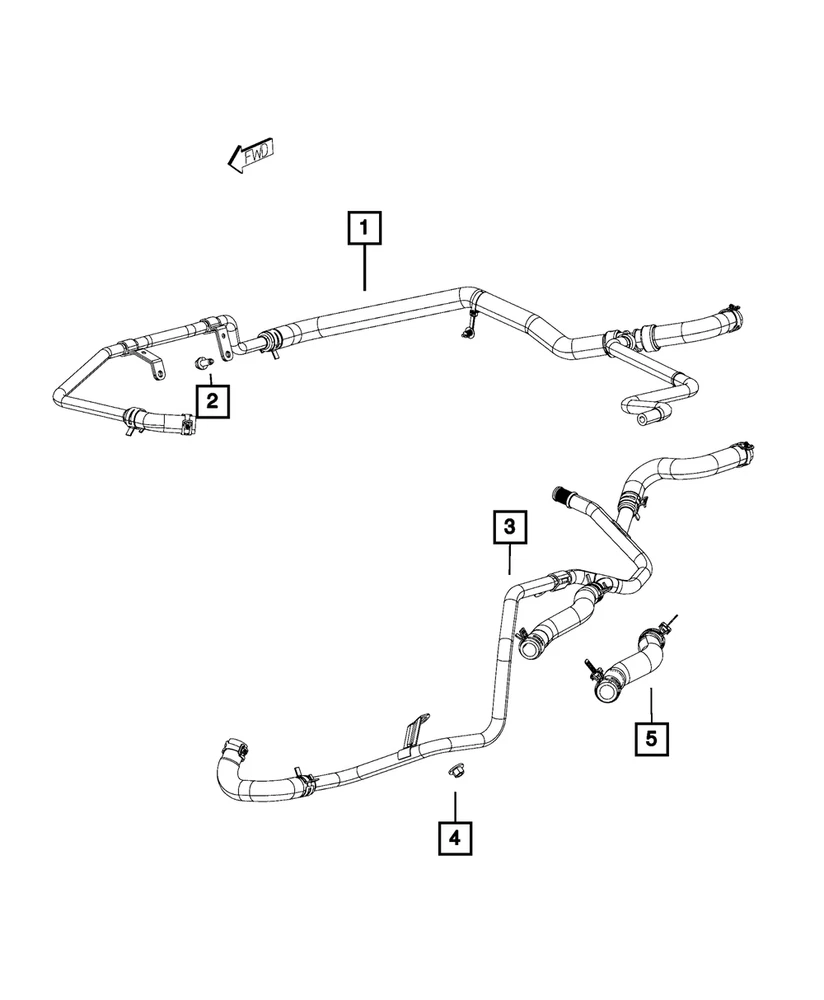 FWD
1
2
3
5
4