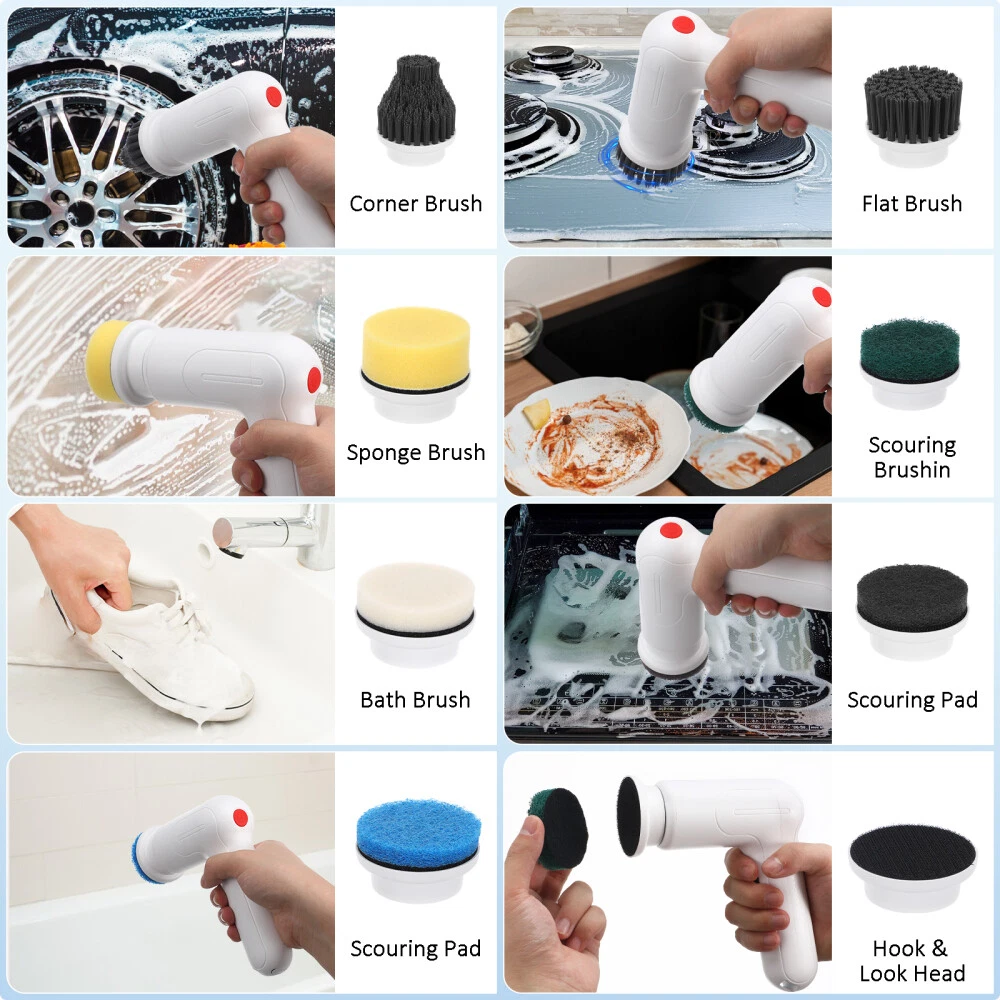 Corner Brush

Flat Brush

Sponge Brush

Scouring Brushin

Bath Brush

Scouring Pad

Scouring Pad

Hook & Look Head