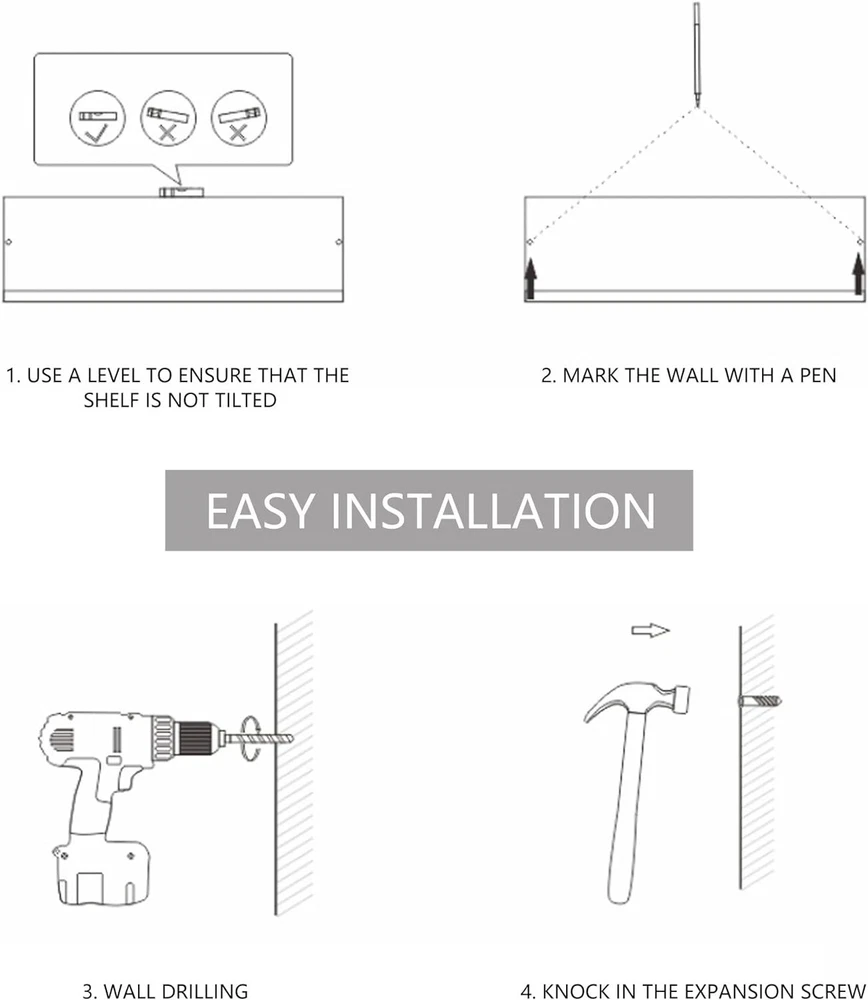 1. USE A LEVEL TO ENSURE THAT THE SHELF IS NOT TILTED

2. MARK THE WALL WITH A PEN

EASY INSTALLATION

3. WALL DRILLING

4. KNOCK IN THE EXPANSION SCREW