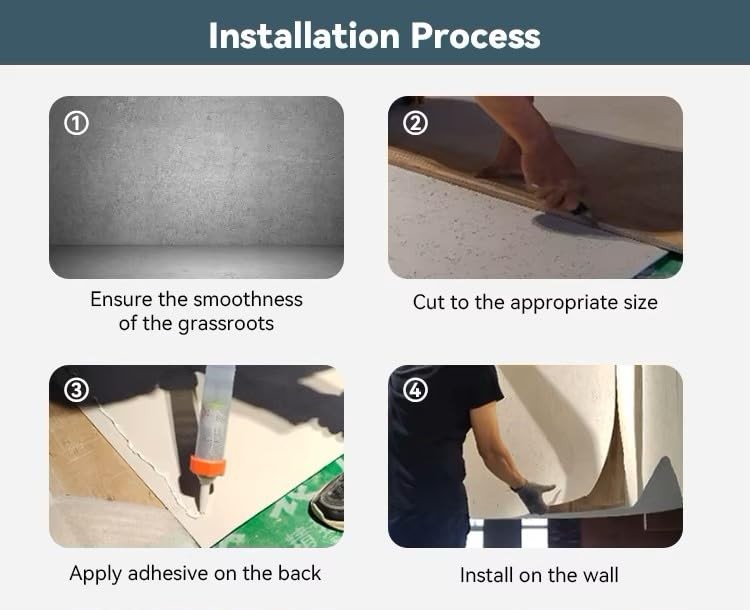 Installation Process

①

Ensure the smoothness of the grassroots

②

Cut to the appropriate size

③

Apply adhesive on the back

④

Install on the wall