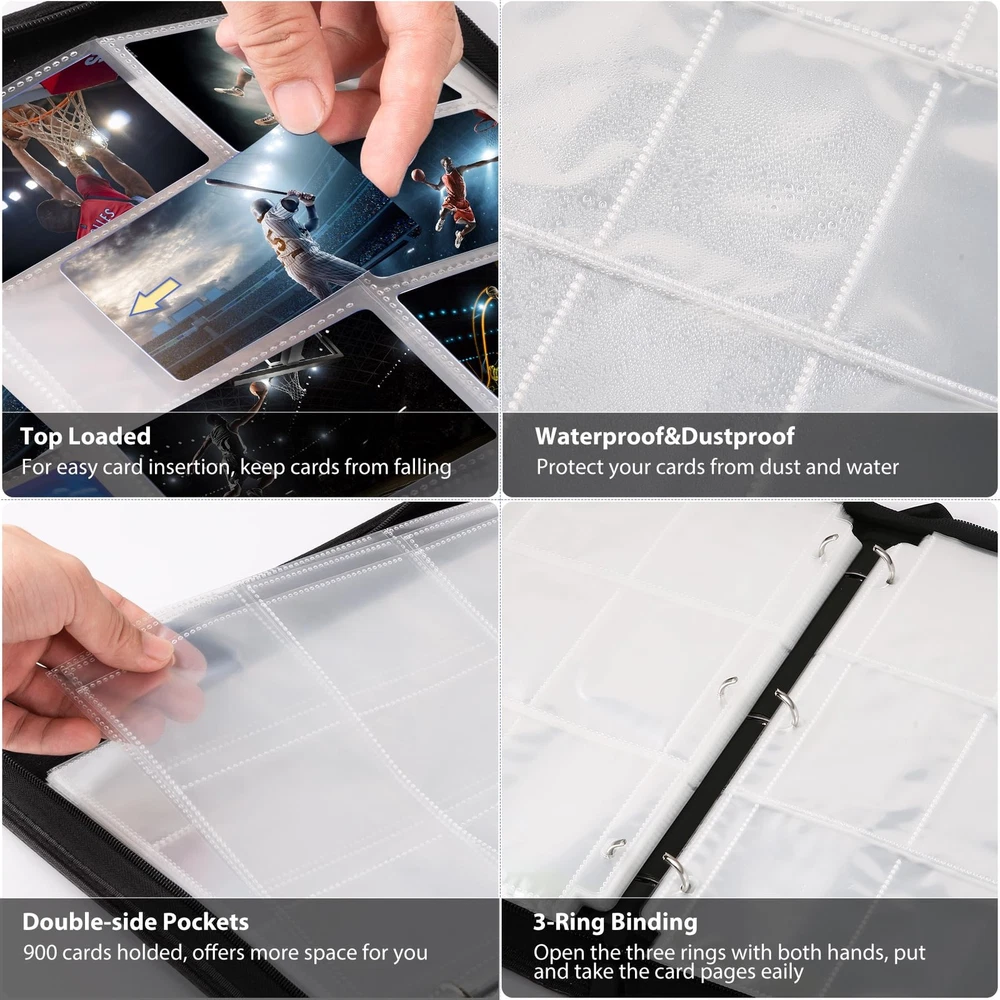 Top Loaded
For easy card insertion, keep cards from falling

Waterproof&Dustproof
Protect your cards from dust and water

Double-side Pockets
900 cards holded, offers more space for you

3-Ring Binding
Open the three rings with both hands, put and take the card pages eaily