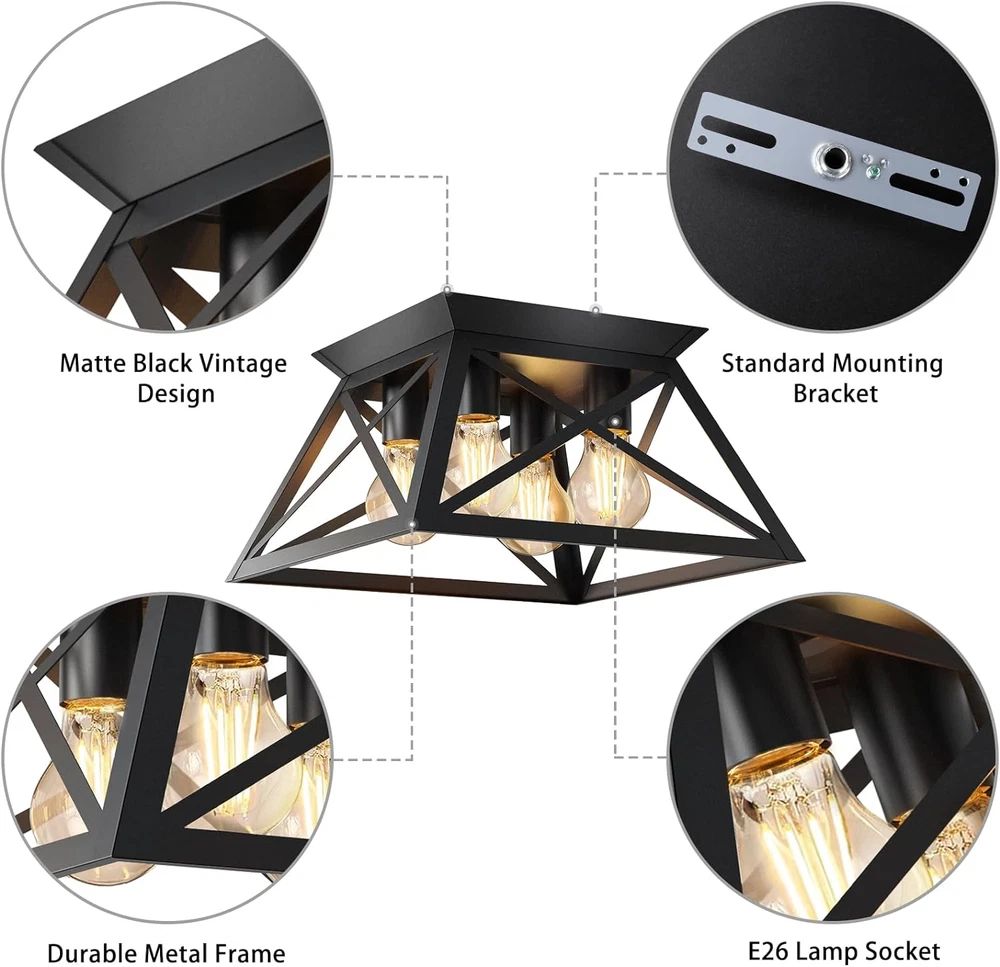 Matte Black Vintage Design

Standard Mounting Bracket

Durable Metal Frame

E26 Lamp Socket