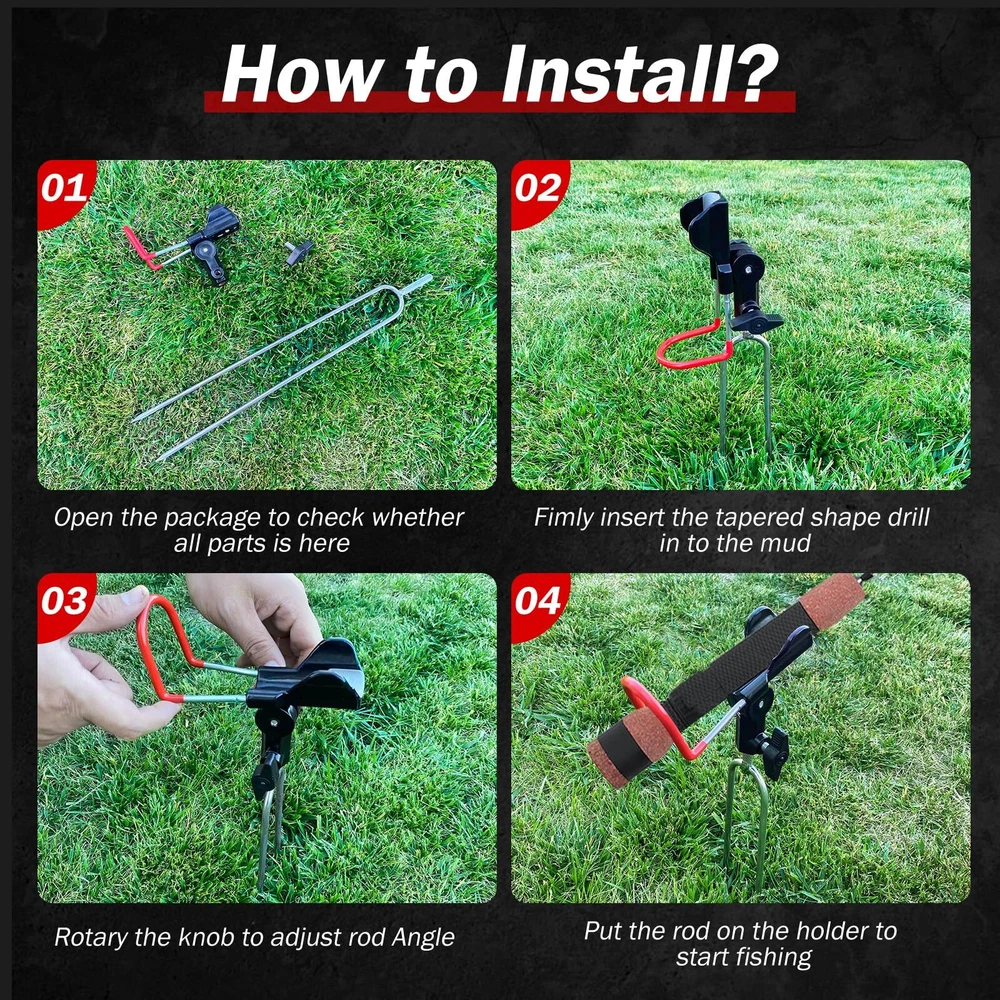 How to Install?

01

Open the package to check whether all parts is here

02

Fimly insert the tapered shape drill in to the mud

03

Rotary the knob to adjust rod Angle

04

Put the rod on the holder to start fishing