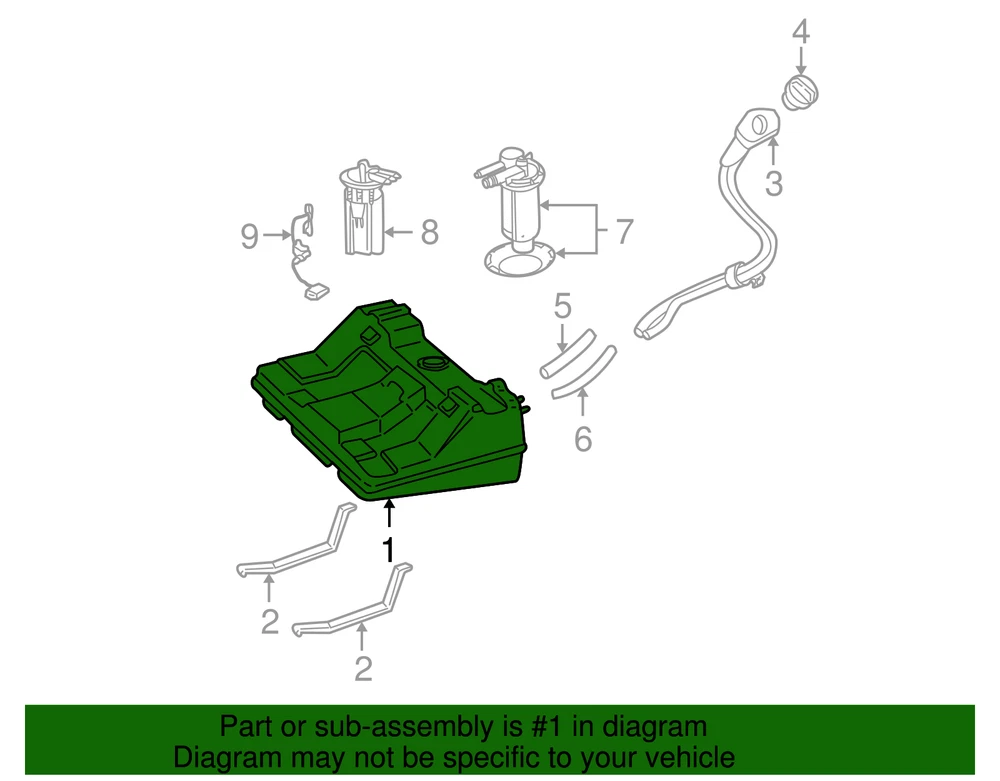 4
3
9
8
7
5
6
1
2
2

Part or sub-assembly is #1 in diagram
Diagram may not be specific to your vehicle